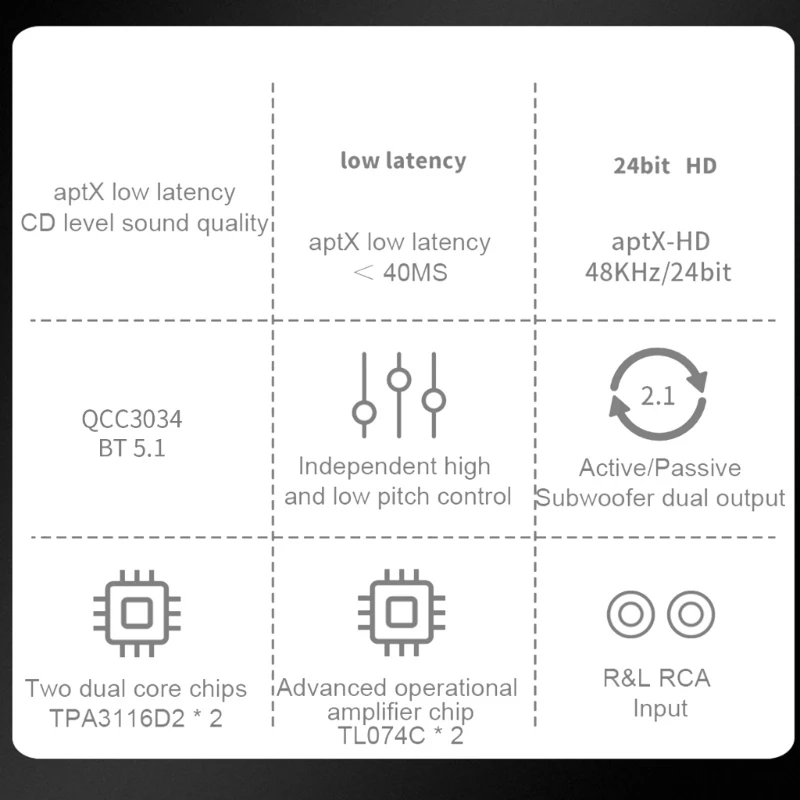 aptX low latency
CD level sound quality

low latency

aptX low latency
＜ 40MS

24bit HD

aptX-HD
48KHz/24bit

QCC3034
BT 5.1

Independent high and low pitch control

2.1

Active/Passive Subwoofer dual output

Two dual core chips
TPA3116D2 * 2

Advanced operational amplifier chip
TL074C * 2

R&L RCA
Input