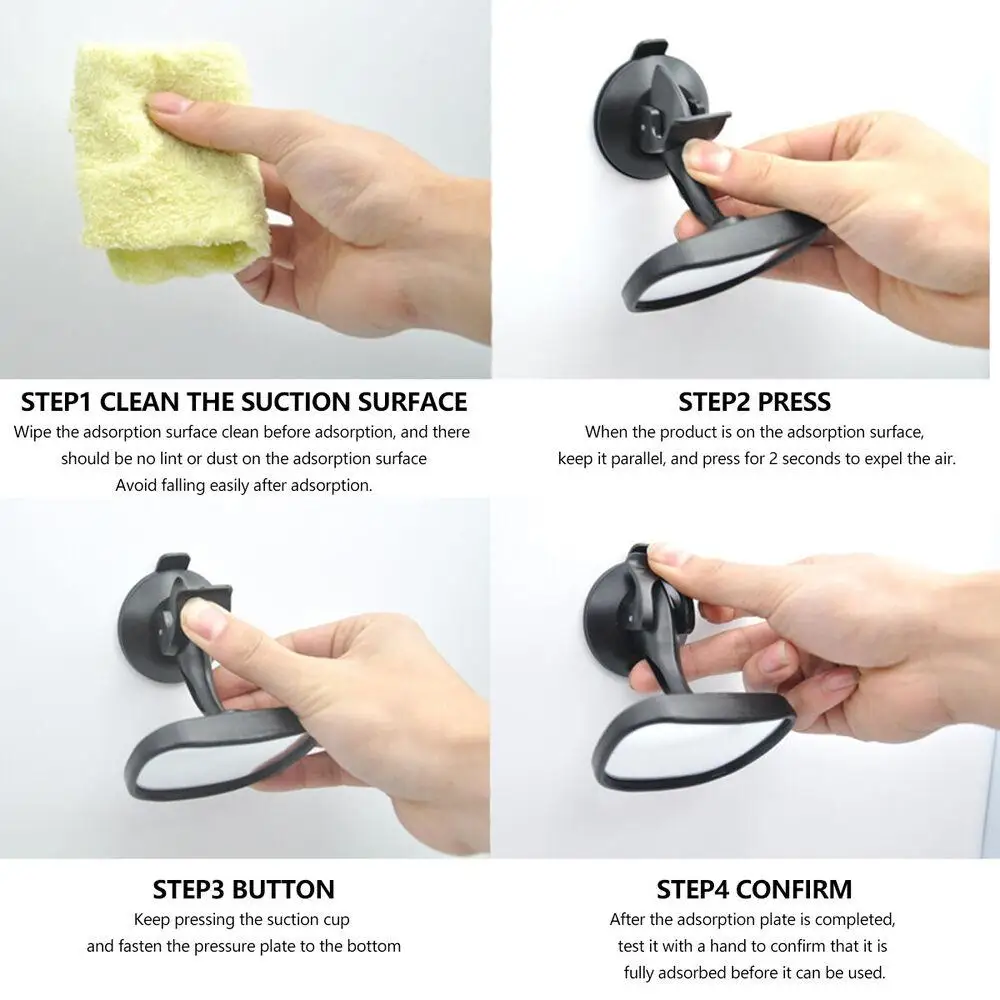 STEP1 CLEAN THE SUCTION SURFACE
Wipe the adsorption surface clean before adsorption, and there should be no lint or dust on the adsorption surface
Avoid falling easily after adsorption.

STEP2 PRESS
When the product is on the adsorption surface, keep it parallel, and press for 2 seconds to expel the air.

STEP3 BUTTON
Keep pressing the suction cup and fasten the pressure plate to the bottom

STEP4 CONFIRM
After the adsorption plate is completed, test it with a hand to confirm that it is fully adsorbed before it can be used.