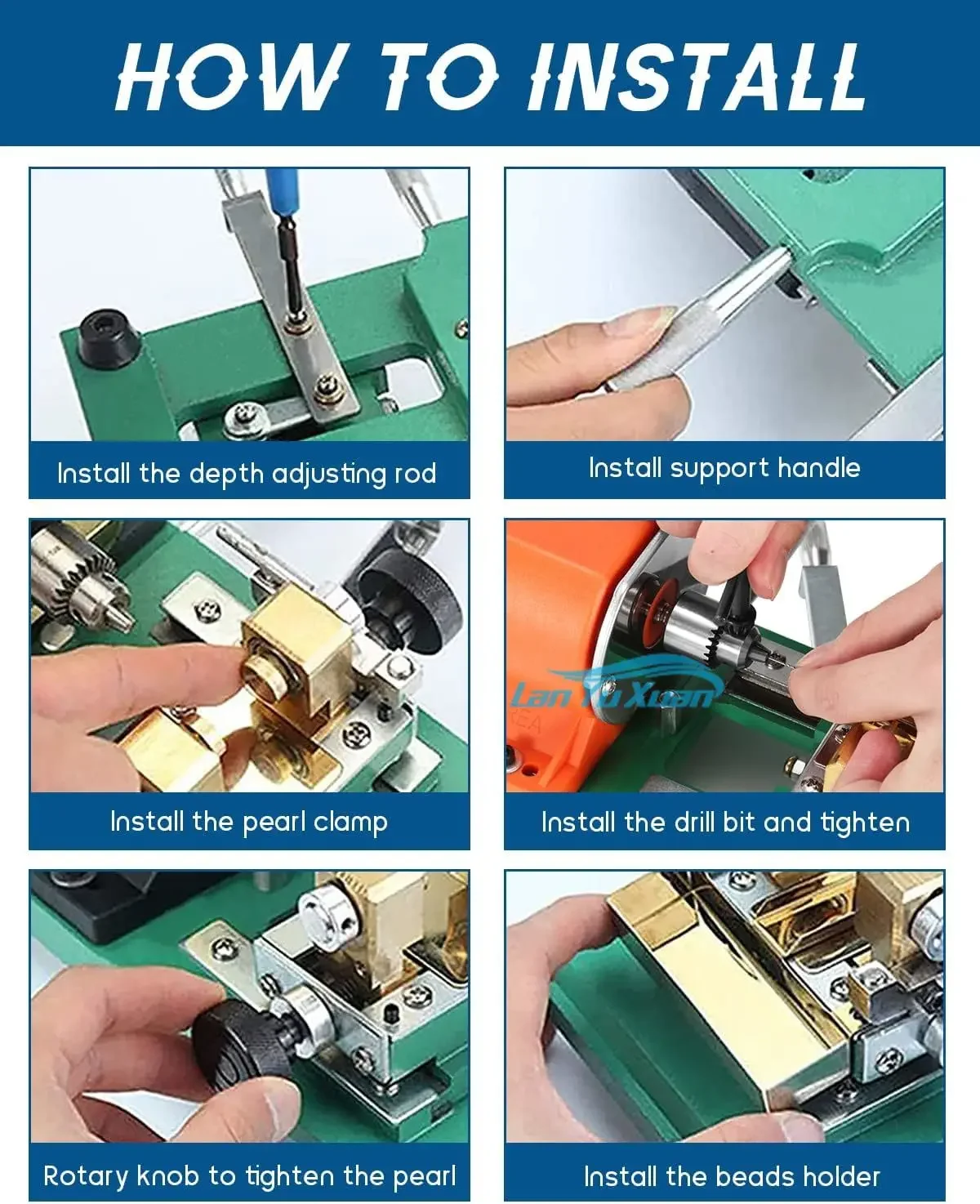 HOW TO INSTALL

Install the depth adjusting rod

Install support handle

Install the pearl clamp

Lan Yu Xuan

Install the drill bit and tighten

Rotary knob to tighten the pearl

Install the beads holder