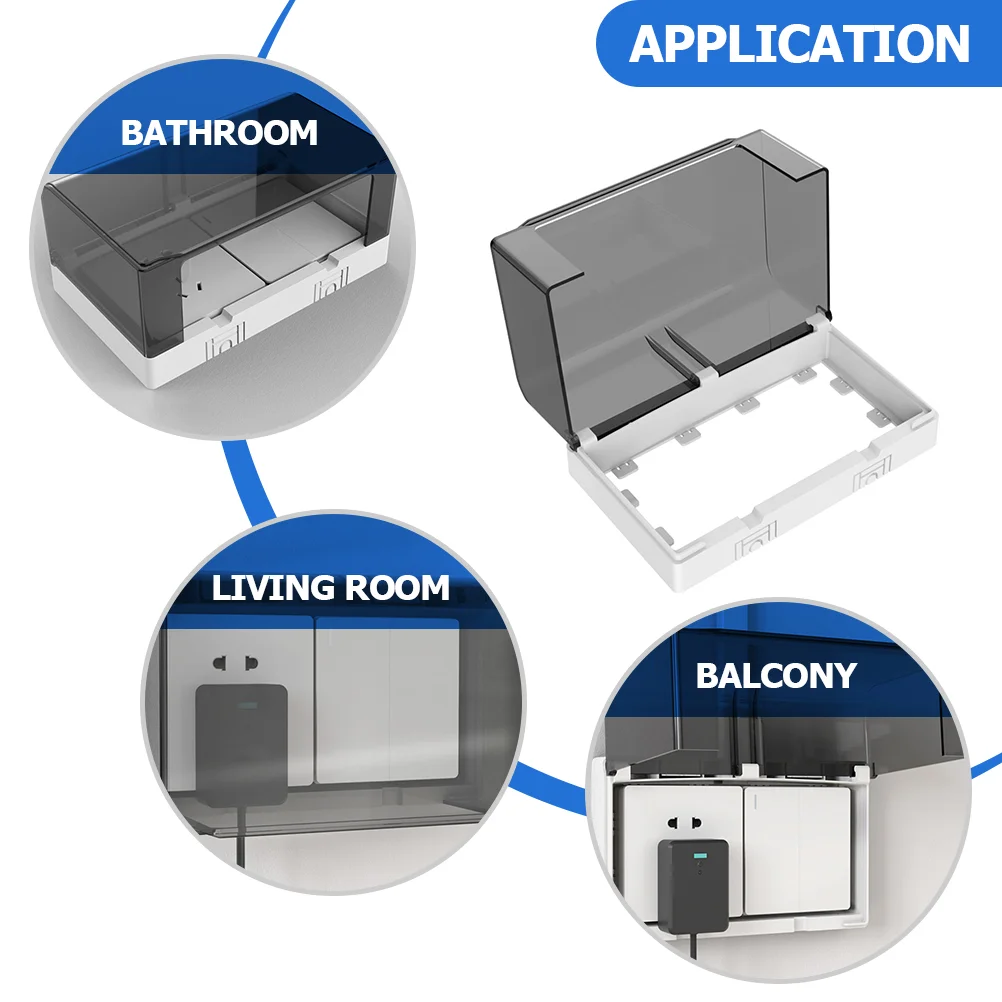 APPLICATION

BATHROOM

LIVING ROOM

BALCONY