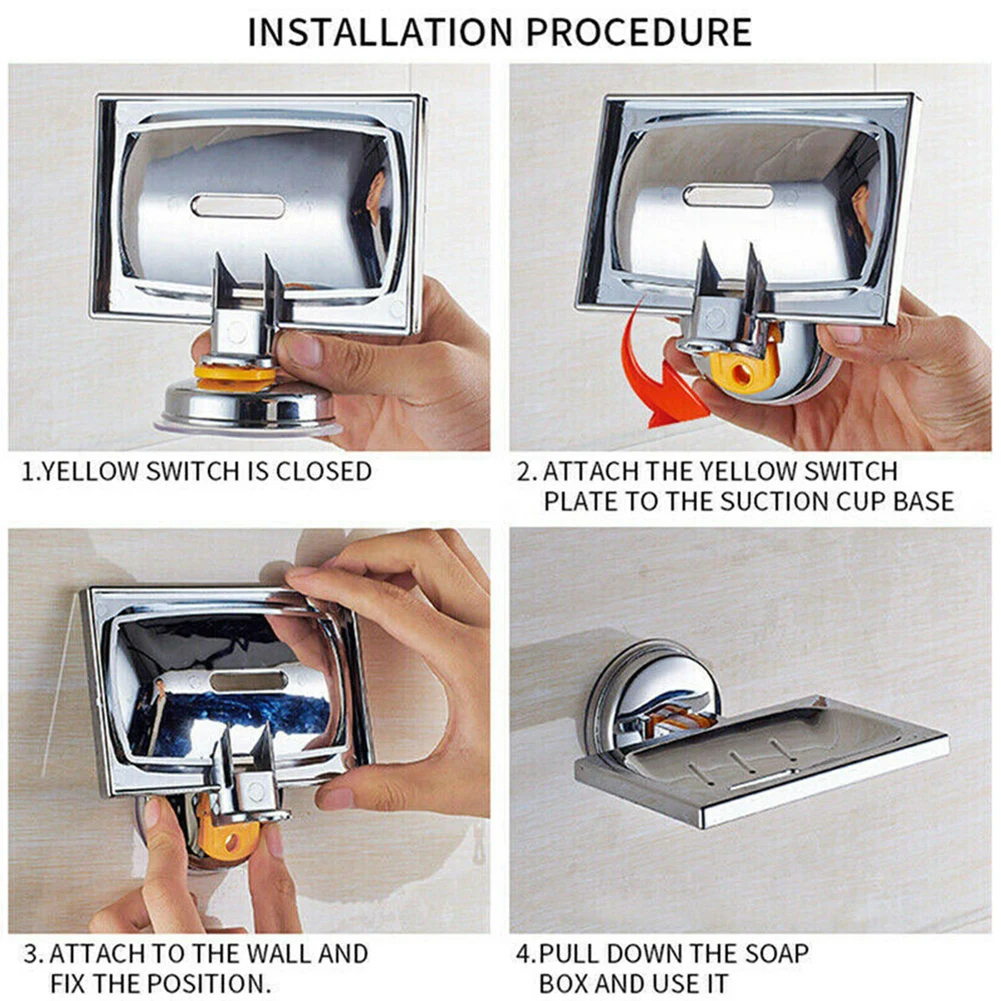 INSTALLATION PROCEDURE

1.YELLOW SWITCH IS CLOSED

2. ATTACH THE YELLOW SWITCH PLATE TO THE SUCTION CUP BASE

3. ATTACH TO THE WALL AND FIX THE POSITION.

4.PULL DOWN THE SOAP BOX AND USE IT