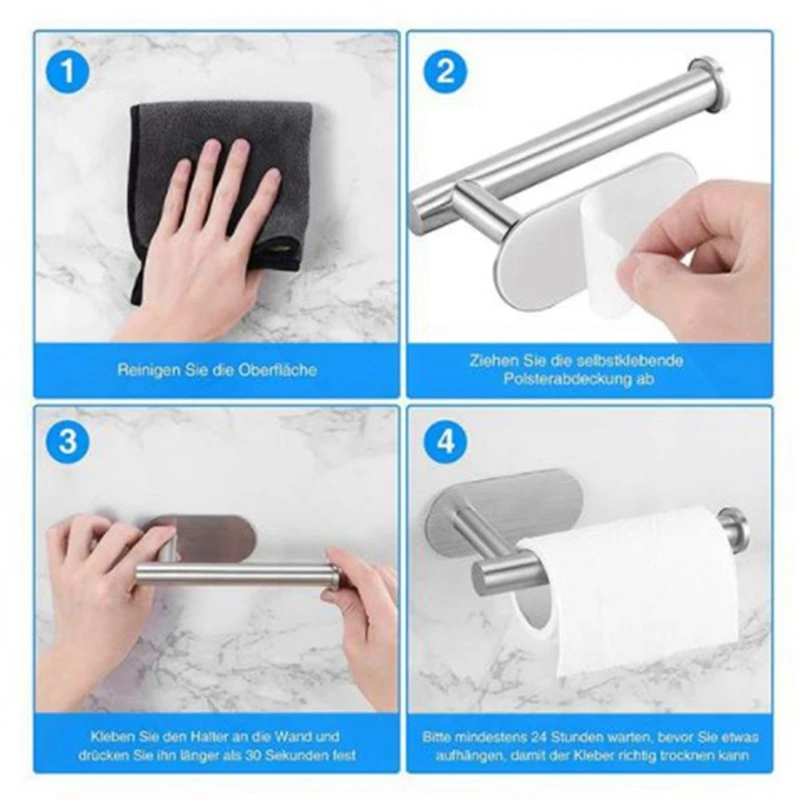 1

Reinigen Sie die Oberfläche

2

Ziehen Sie die selbstklebende Polsterabdeckung ab

3

Kleben Sie den Halter an die Wand und drücken Sie ihn länger als 30 Sekunden fest

4

Bitte mindestens 24 Stunden warten, bevor Sie etwas aufhängen, damit der Kleber richtig trocknen kann