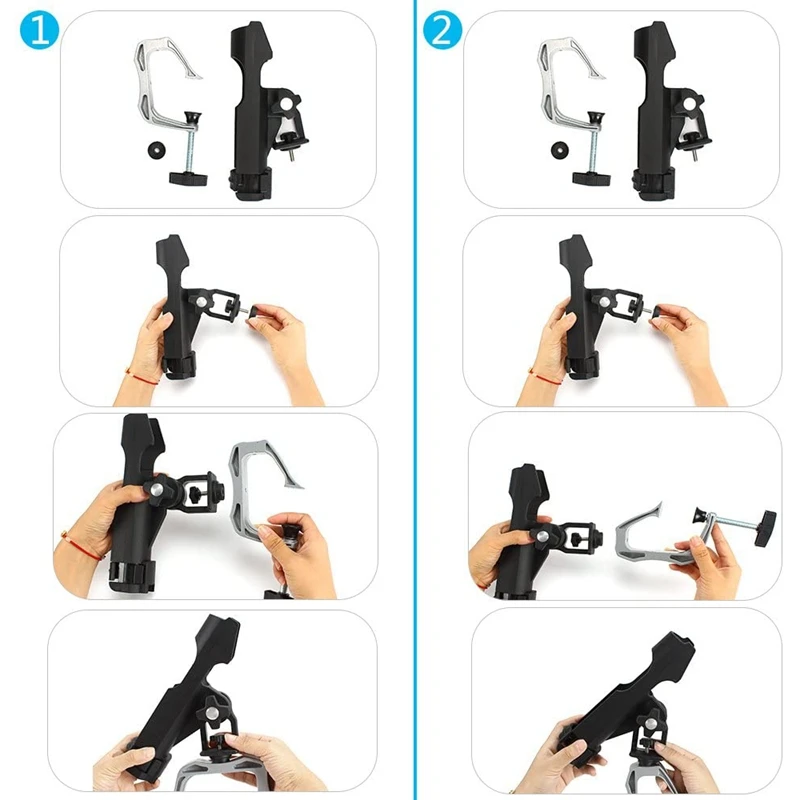 1

2