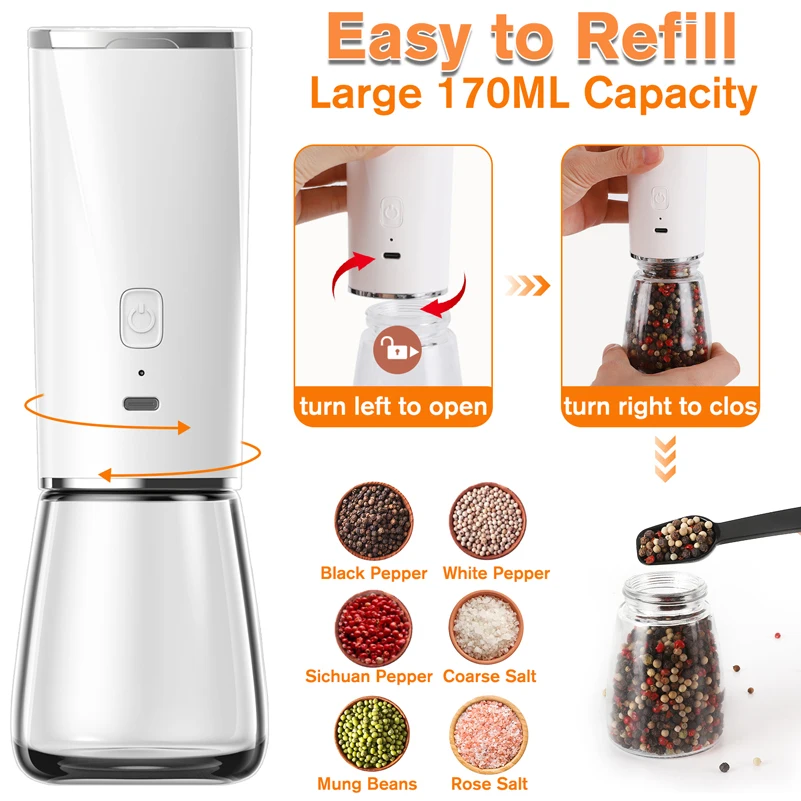 Easy to Refill
Large 170ML Capacity

turn left to open

turn right to clos

Black Pepper
White Pepper
Sichuan Pepper
Coarse Salt
Mung Beans
Rose Salt