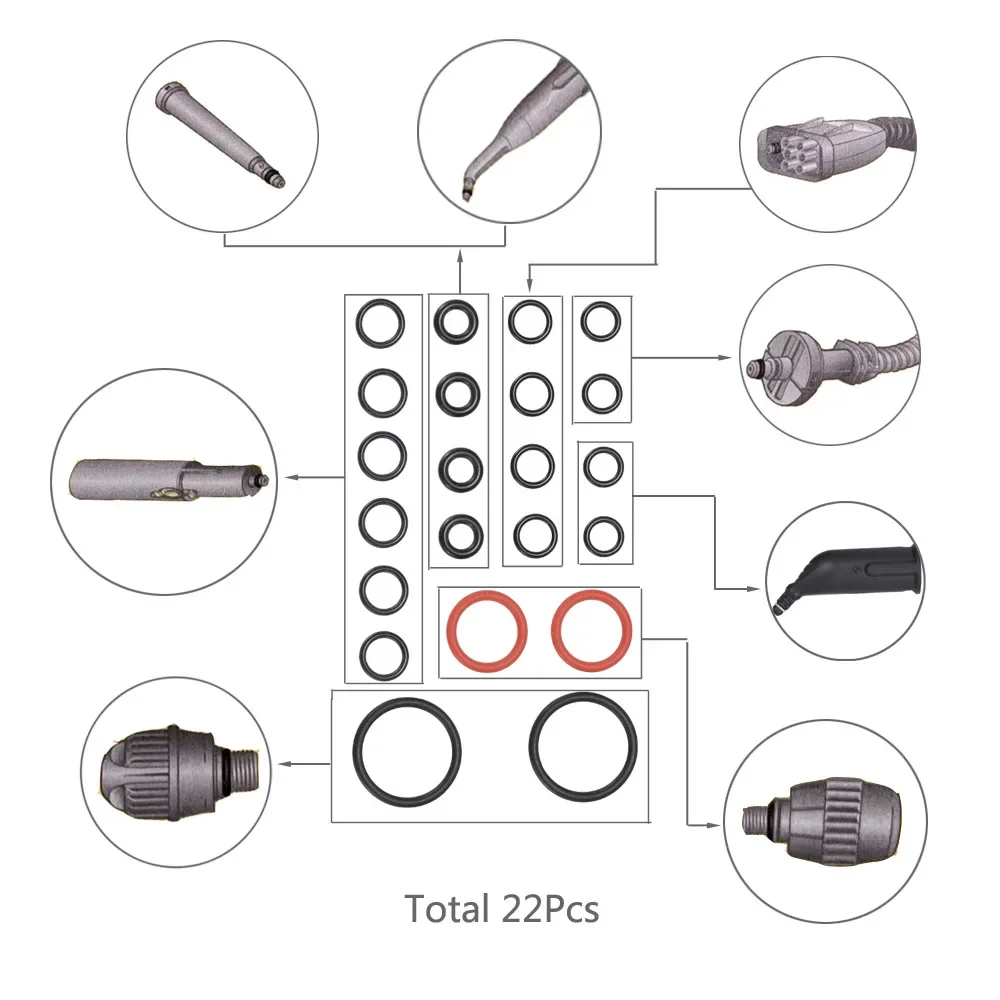 Total 22Pcs