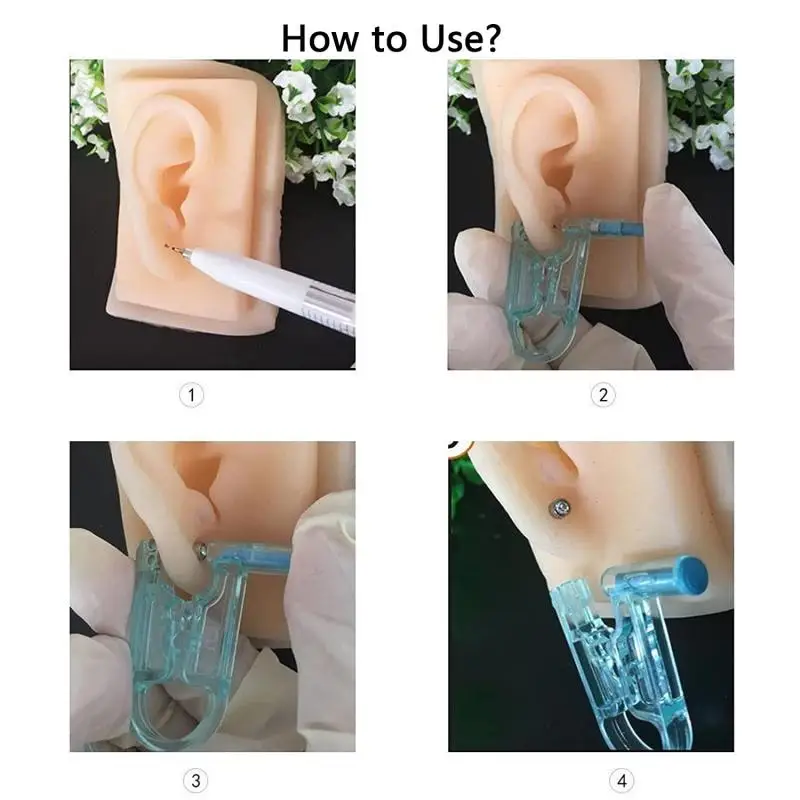 How to Use?

1

2

3

4