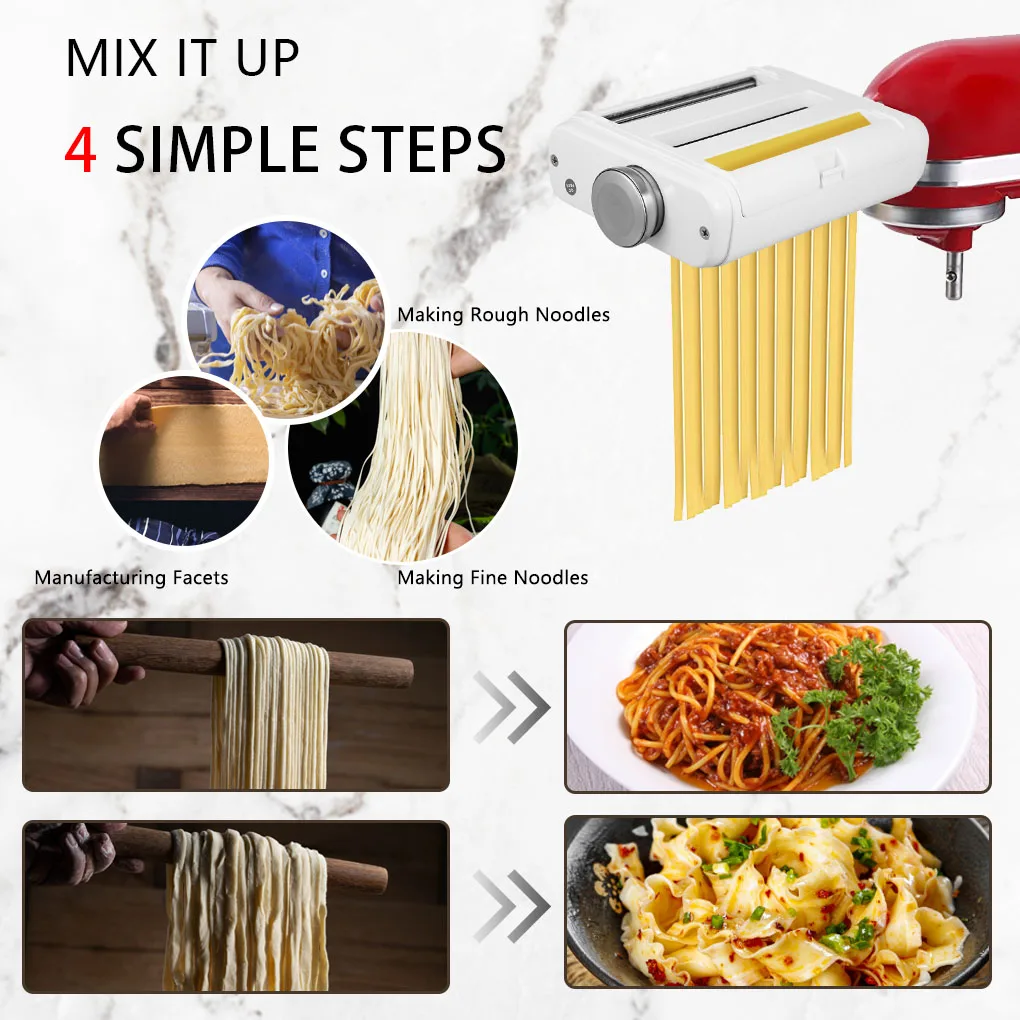 MIX IT UP

4 SIMPLE STEPS

Making Rough Noodles

Manufacturing Facets

Making Fine Noodles