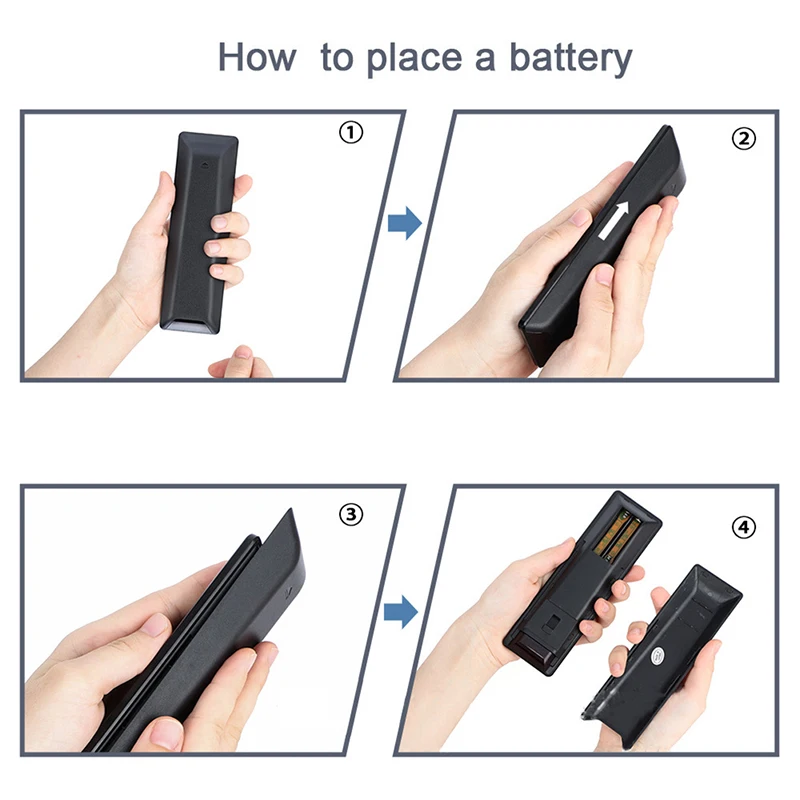 How to place a battery

①

②

③

④