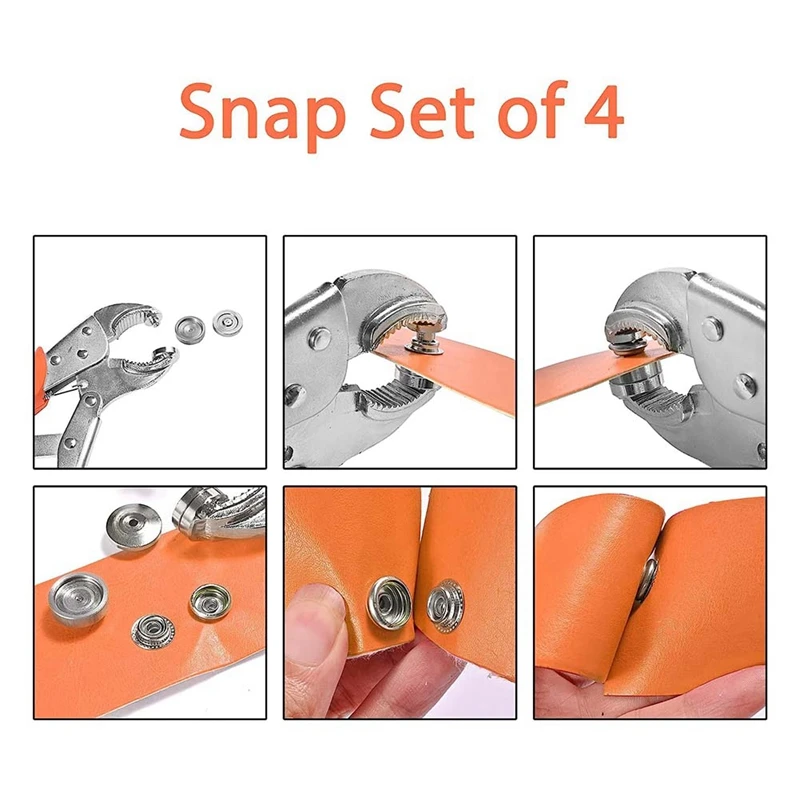 Snap Set of 4