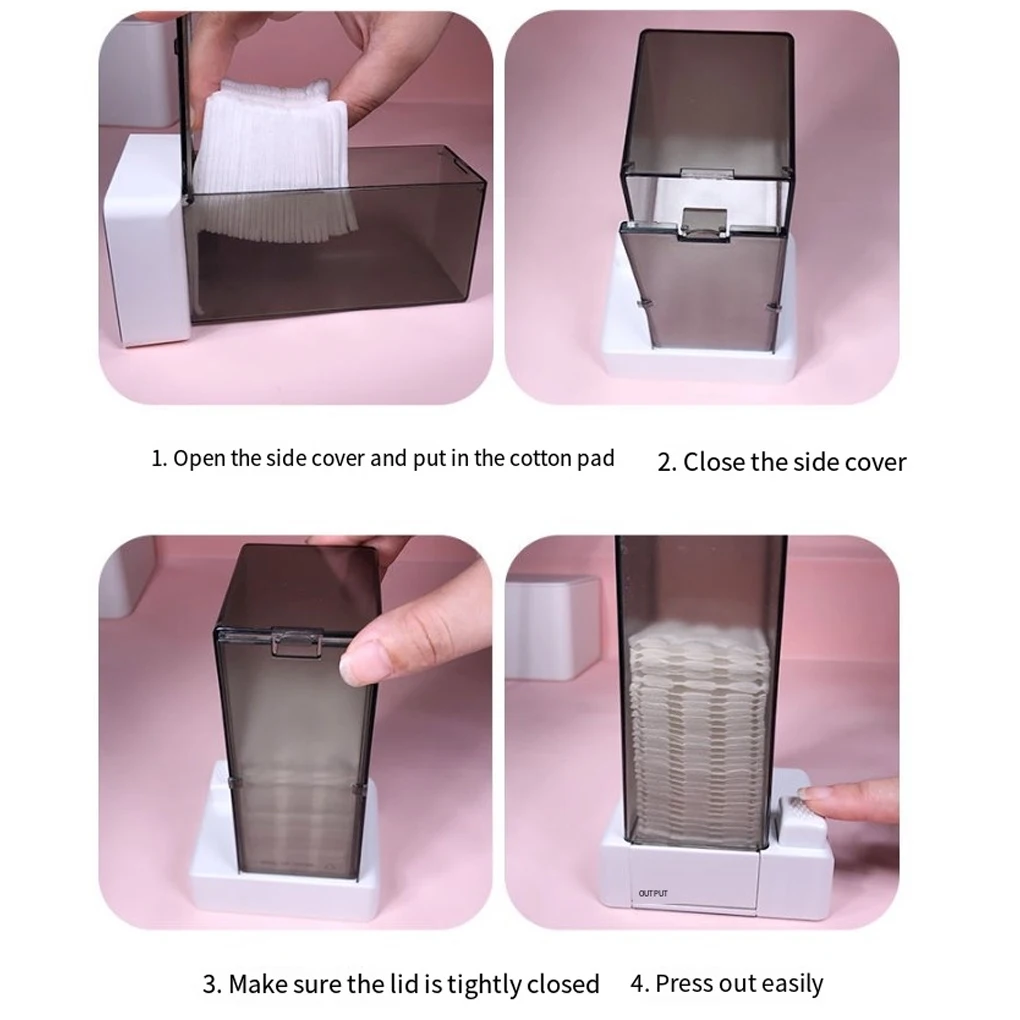 1. Open the side cover and put in the cotton pad

2. Close the side cover

OUTPUT

3. Make sure the lid is tightly closed

4. Press out easily