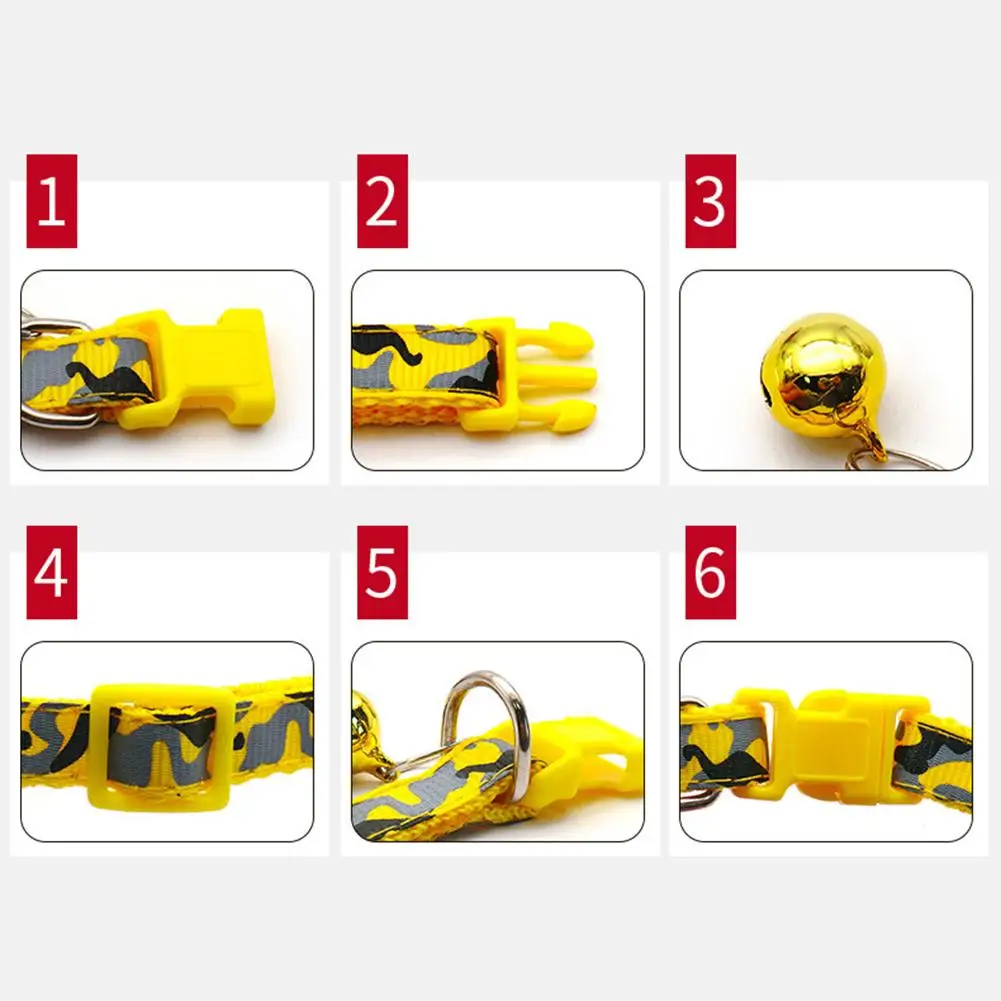 1

2

3

4

5

6