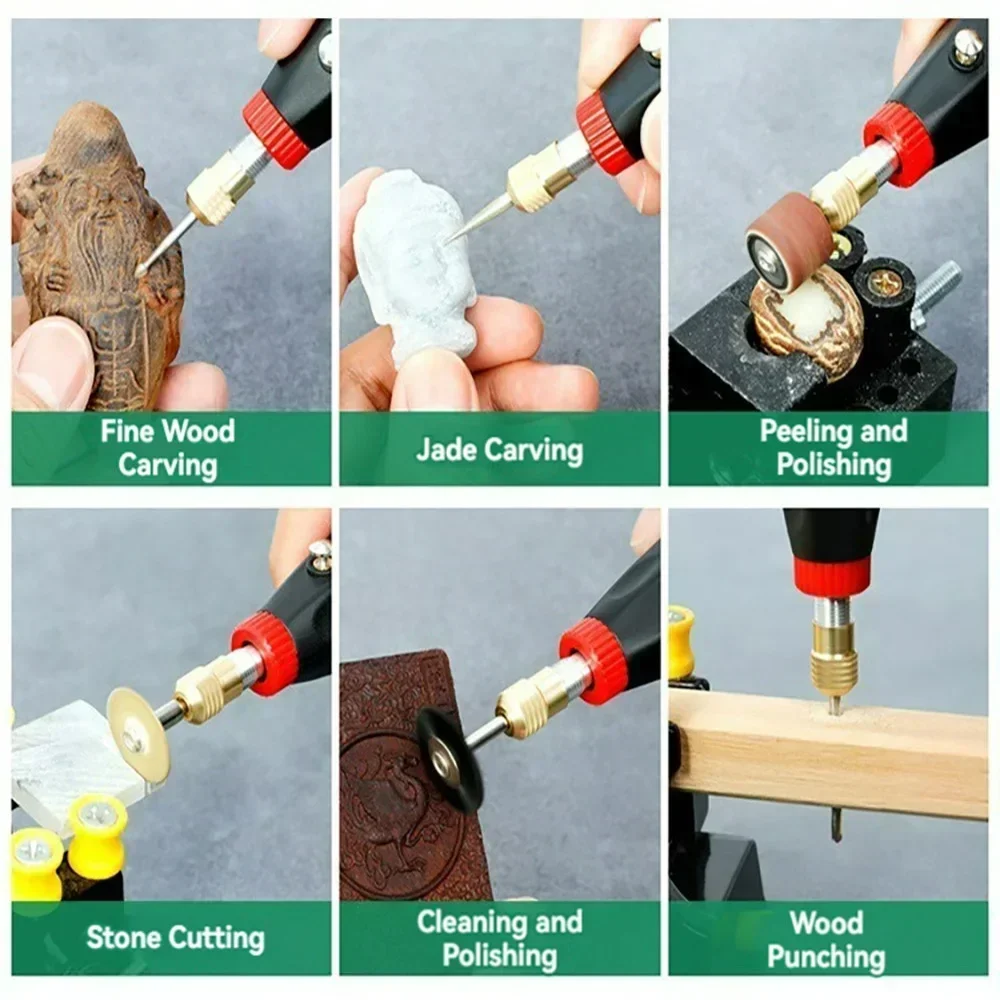 Fine Wood Carving

Jade Carving

Peeling and Polishing

Stone Cutting

Cleaning and Polishing

Wood Punching