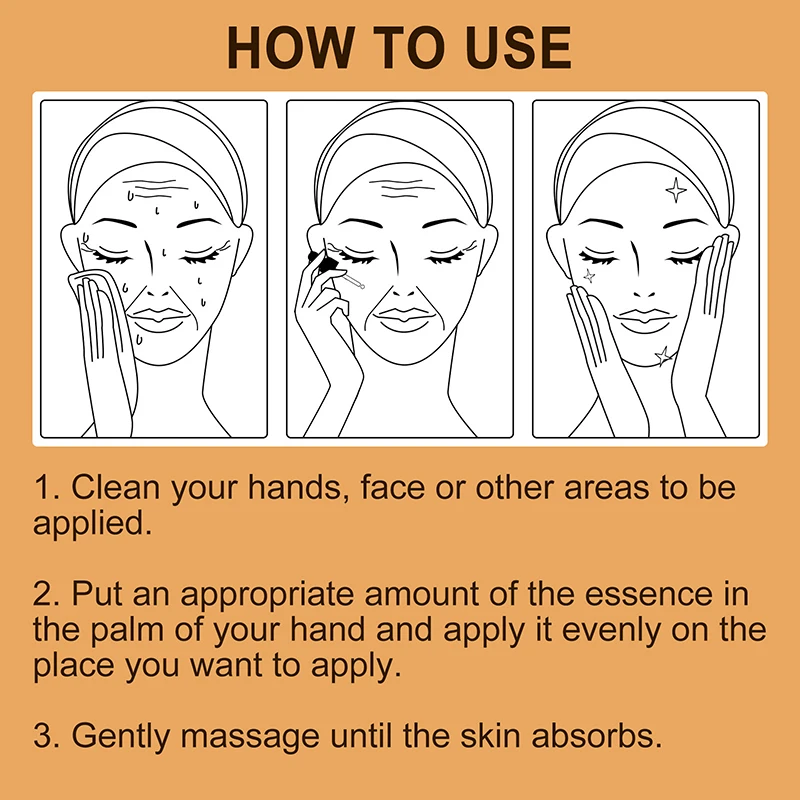 HOW TO USE

1. Clean your hands, face or other areas to be applied.

2. Put an appropriate amount of the essence in the palm of your hand and apply it evenly on the place you want to apply.

3. Gently massage until the skin absorbs.