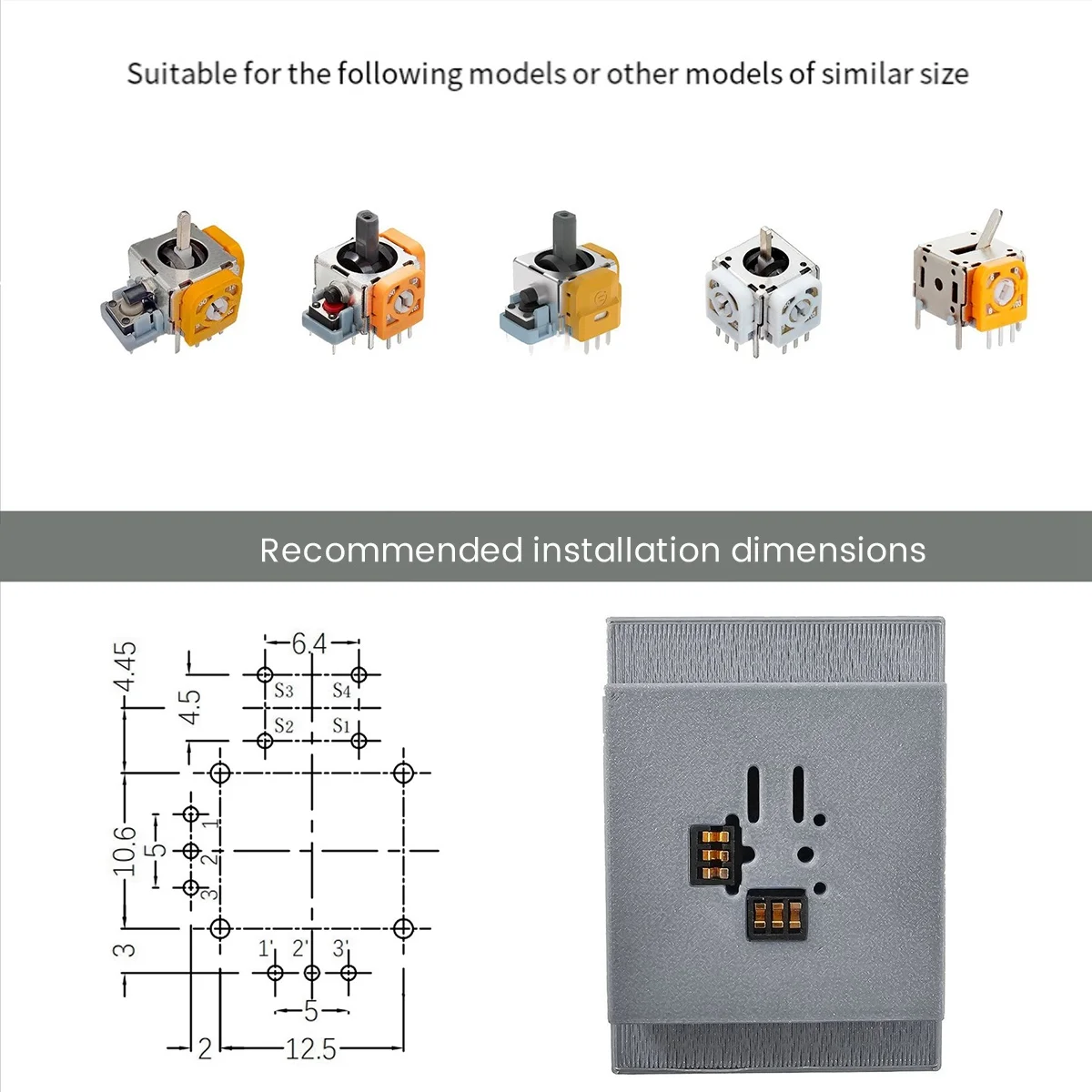 Suitable for the following models or other models of similar size

Recommended installation dimensions

6.4
4.45
4.5
S3
S4
S2
S1
10.6
5
1
2
3
3
1'
2'
3'
5
2
12.5