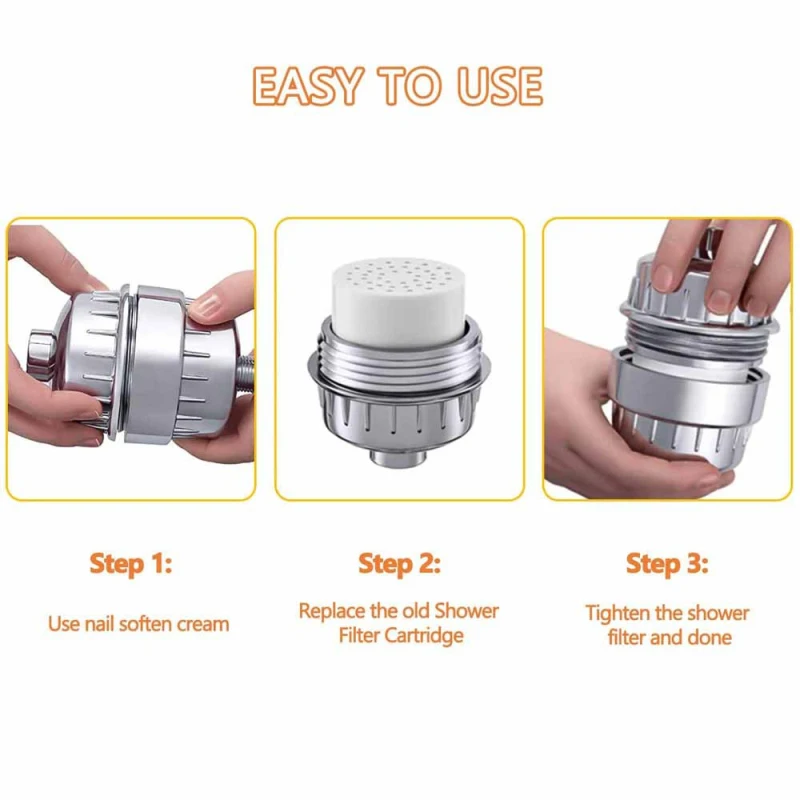 EASY TO USE

Step 1:

Use nail soften cream

Step 2:

Replace the old Shower Filter Cartridge

Step 3:

Tighten the shower filter and done