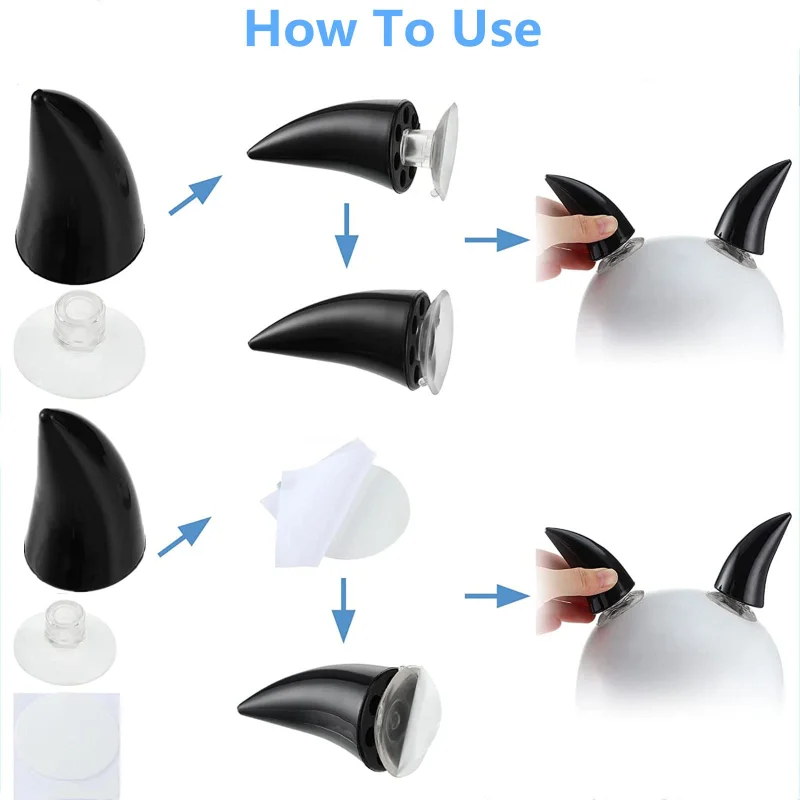 How To Use