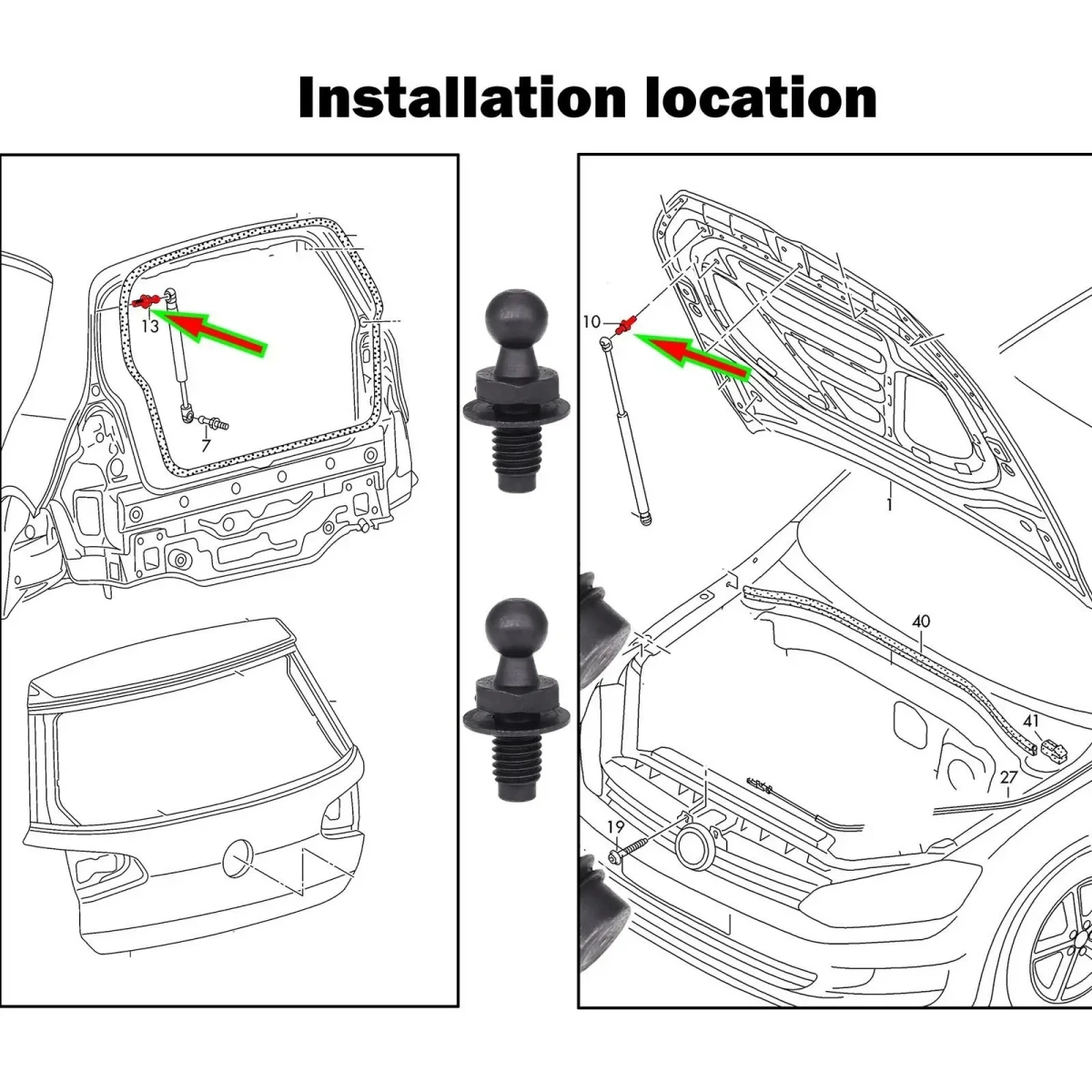 Installation location

13

7

10

1

40

41

27

19