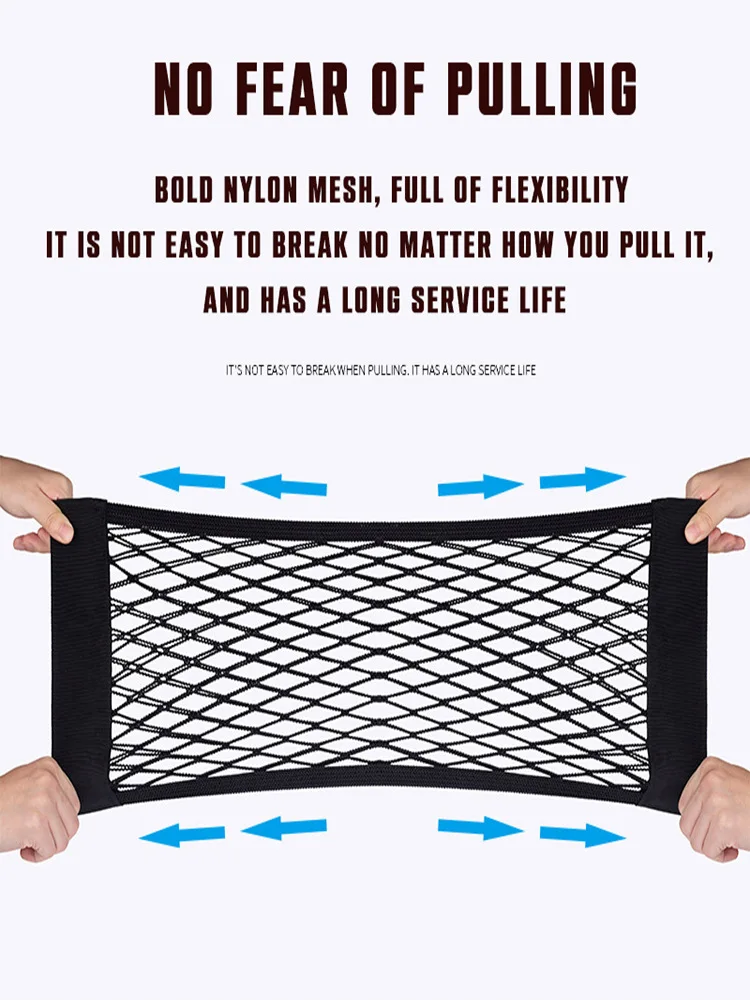 NO FEAR OF PULLING

BOLD NYLON MESH, FULL OF FLEXIBILITY
IT IS NOT EASY TO BREAK NO MATTER HOW YOU PULL IT, AND HAS A LONG SERVICE LIFE

IT'S NOT EASY TO BREAK WHEN PULLING. IT HAS A LONG SERVICE LIFE