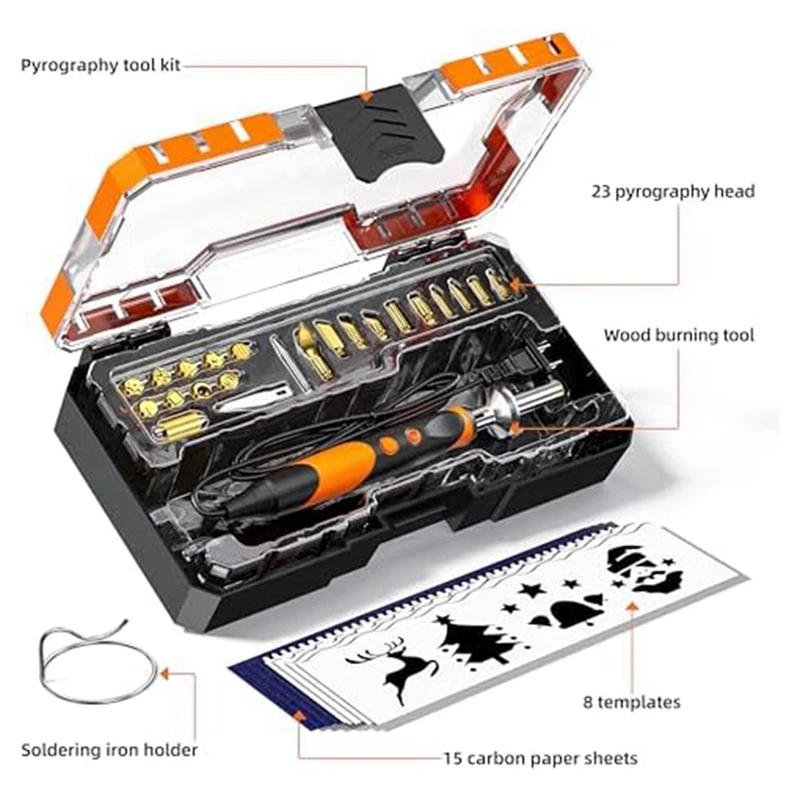 Pyrography tool kit

23 pyrography head

Wood burning tool

8 templates

Soldering iron holder

15 carbon paper sheets