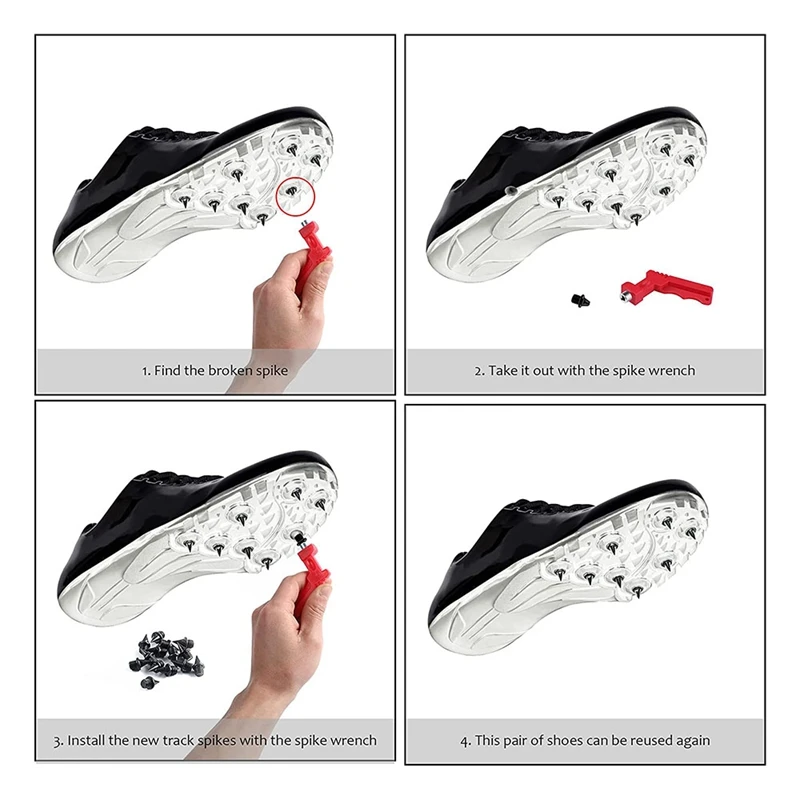 1. Find the broken spike

2. Take it out with the spike wrench

3. Install the new track spikes with the spike wrench

4. This pair of shoes can be reused again