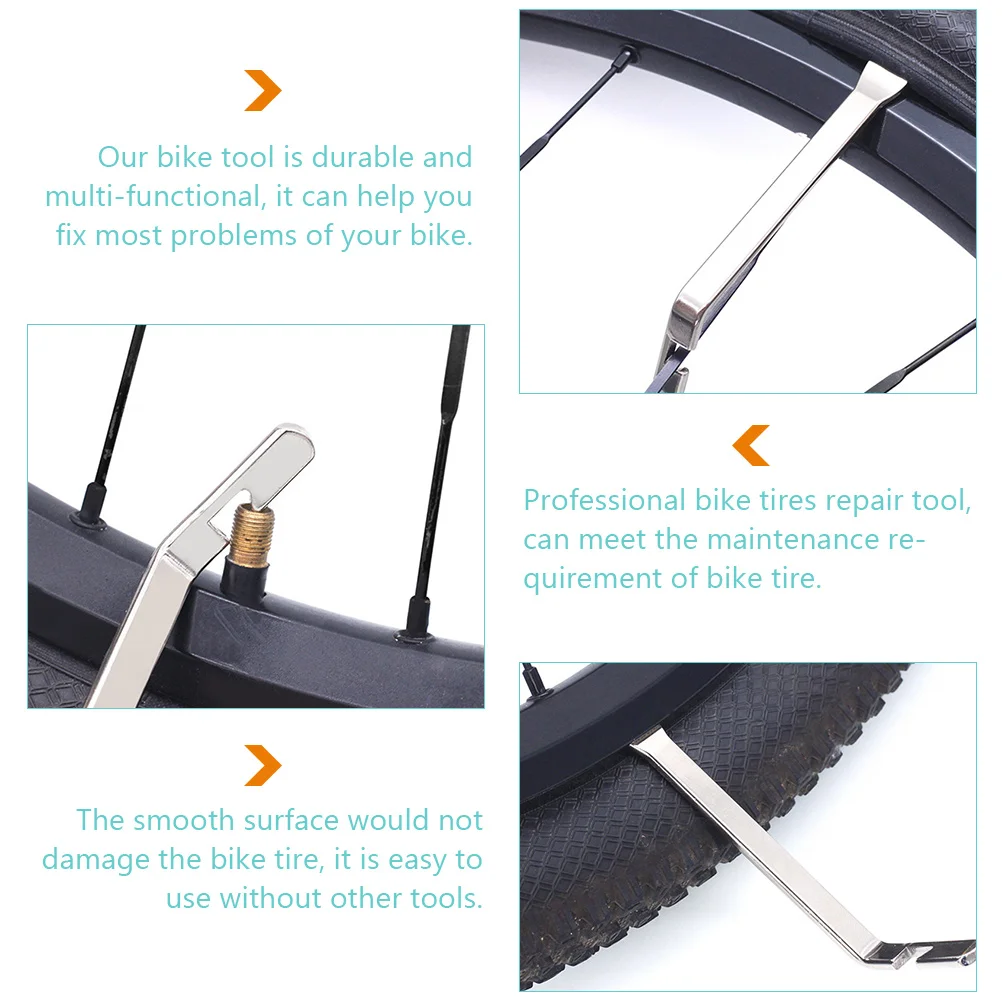 Our bike tool is durable and multi-functional, it can help you fix most problems of your bike.

Professional bike tires repair tool, can meet the maintenance requirement of bike tire.

The smooth surface would not damage the bike tire, it is easy to use without other tools.