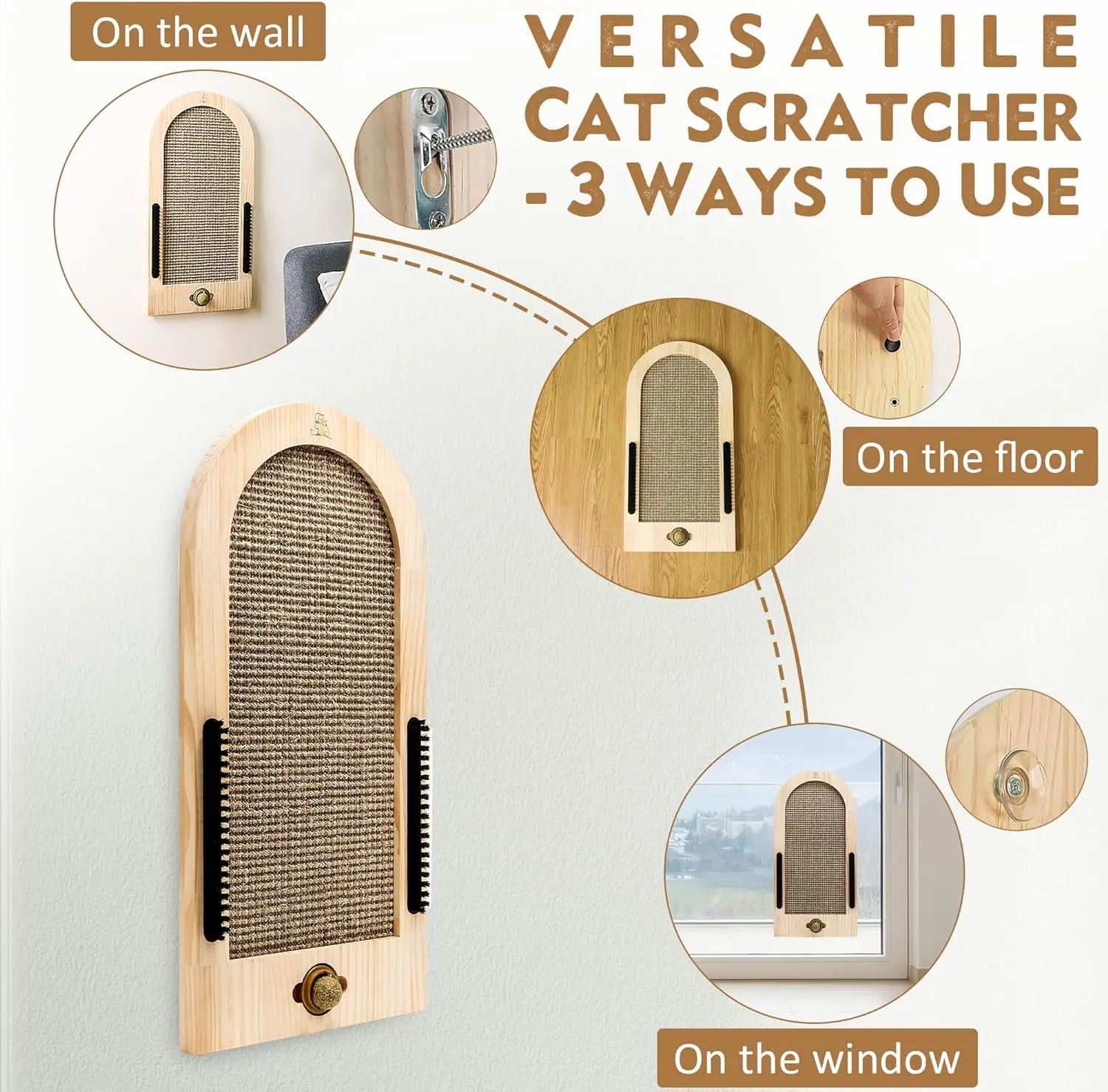 On the wall

VERSATILE
CAT SCRATCHER
- 3 WAYS TO USE

On the floor

On the window