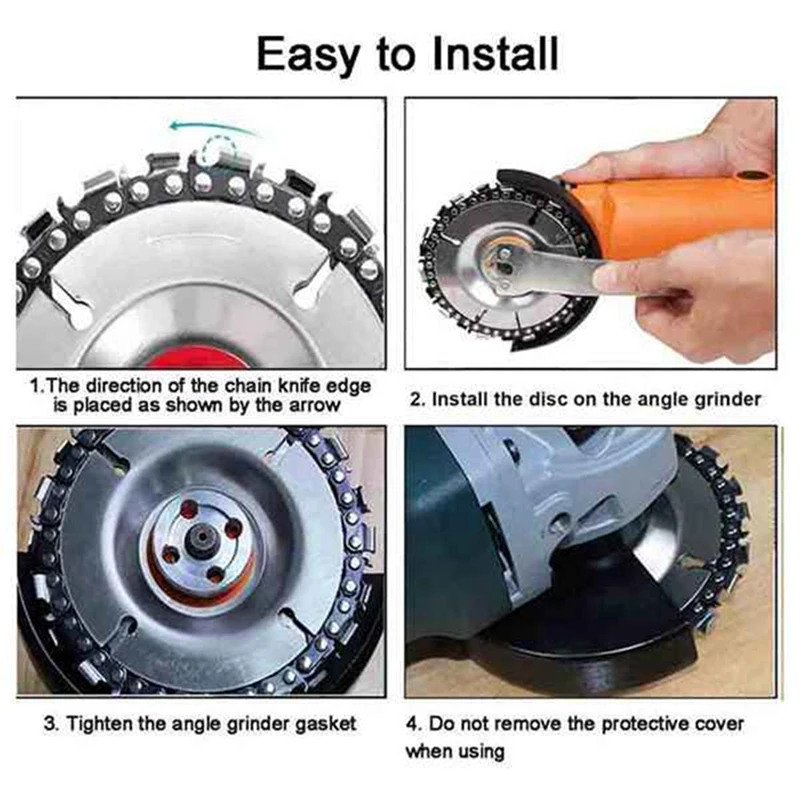 Easy to Install

1.The direction of the chain knife edge is placed as shown by the arrow

2. Install the disc on the angle grinder

3. Tighten the angle grinder gasket

4. Do not remove the protective cover when using