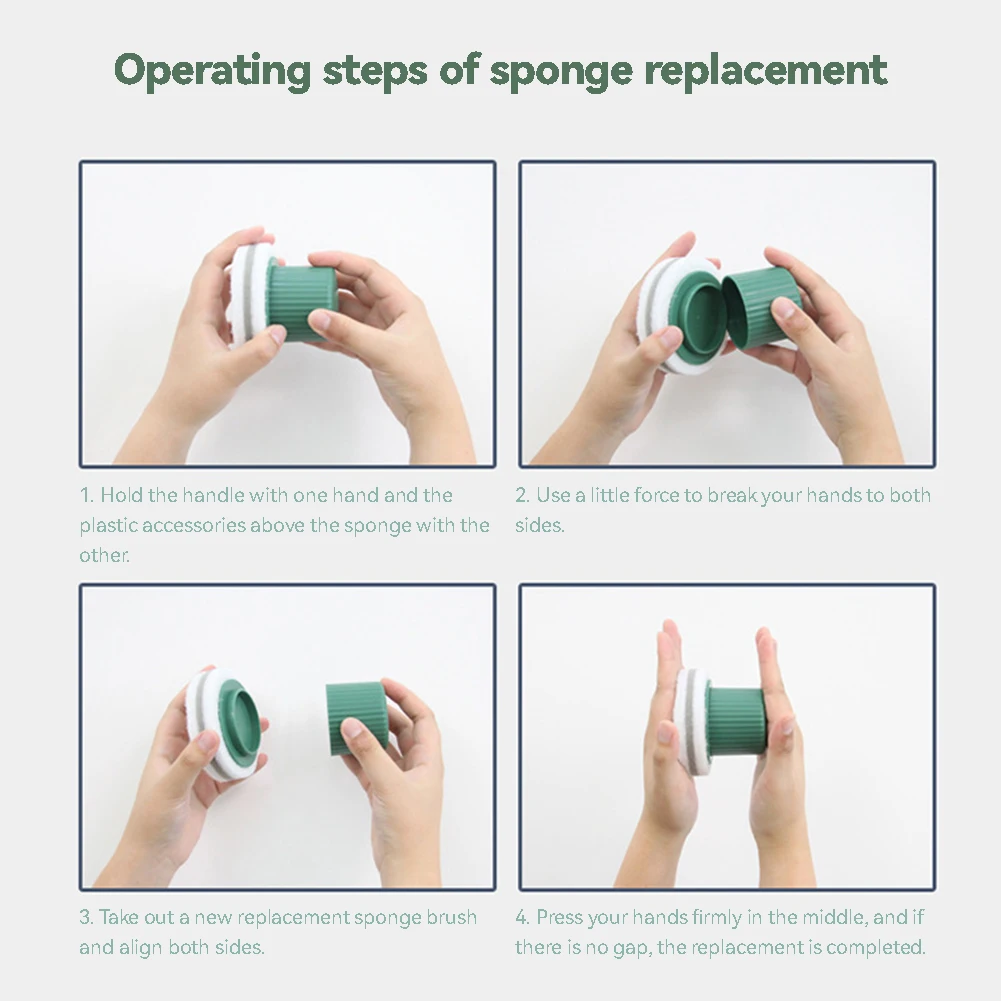 Operating steps of sponge replacement

1. Hold the handle with one hand and the plastic accessories above the sponge with the other.

2. Use a little force to break your hands to both sides.

3. Take out a new replacement sponge brush and align both sides.

4. Press your hands firmly in the middle, and if there is no gap, the replacement is completed.