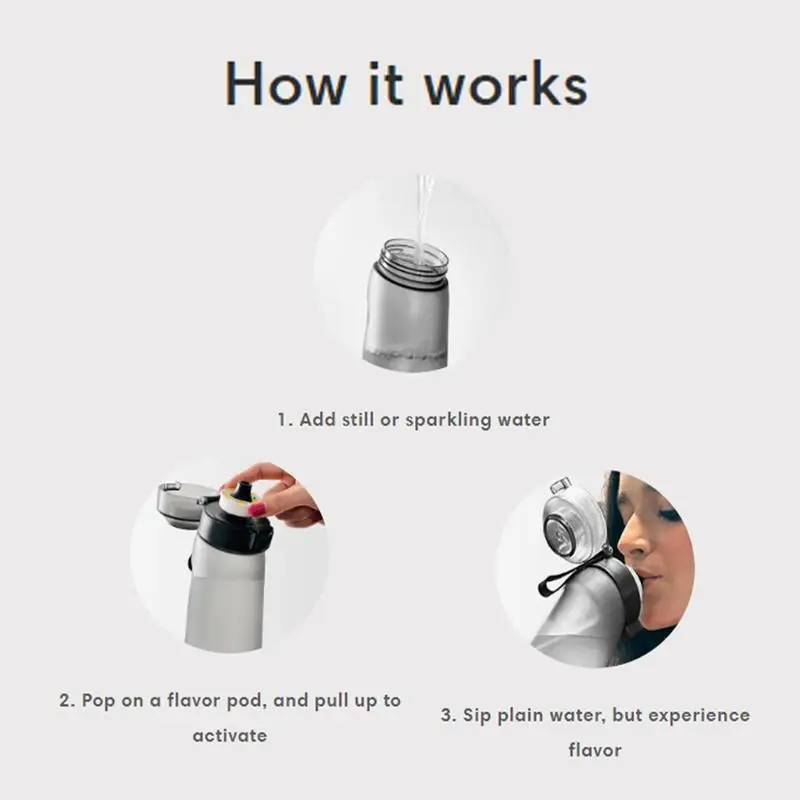 How it works

1. Add still or sparkling water

2. Pop on a flavor pod, and pull up to activate

3. Sip plain water, but experience flavor