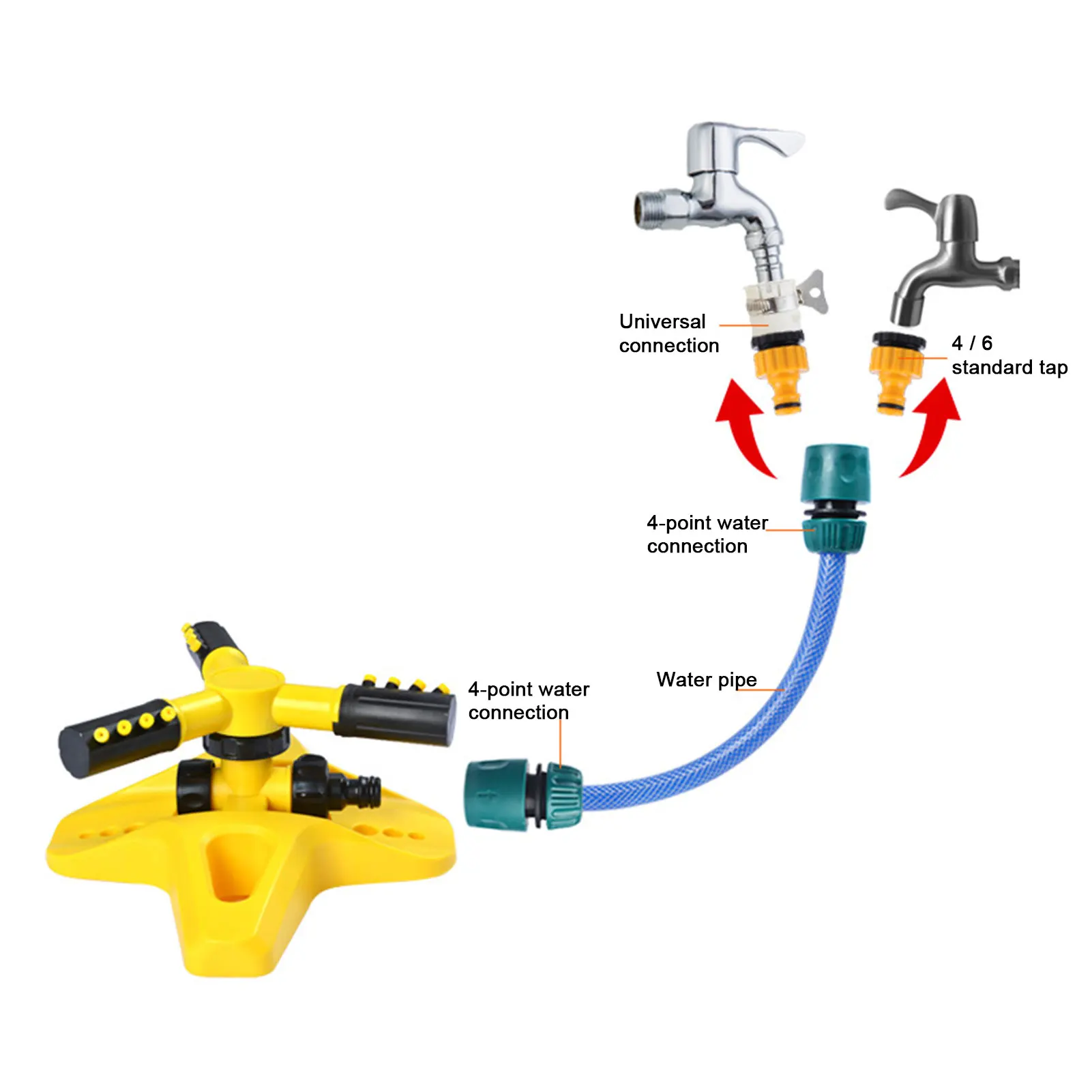 Universal connection

4 / 6 standard tap

4-point water connection

Water pipe

4-point water connection