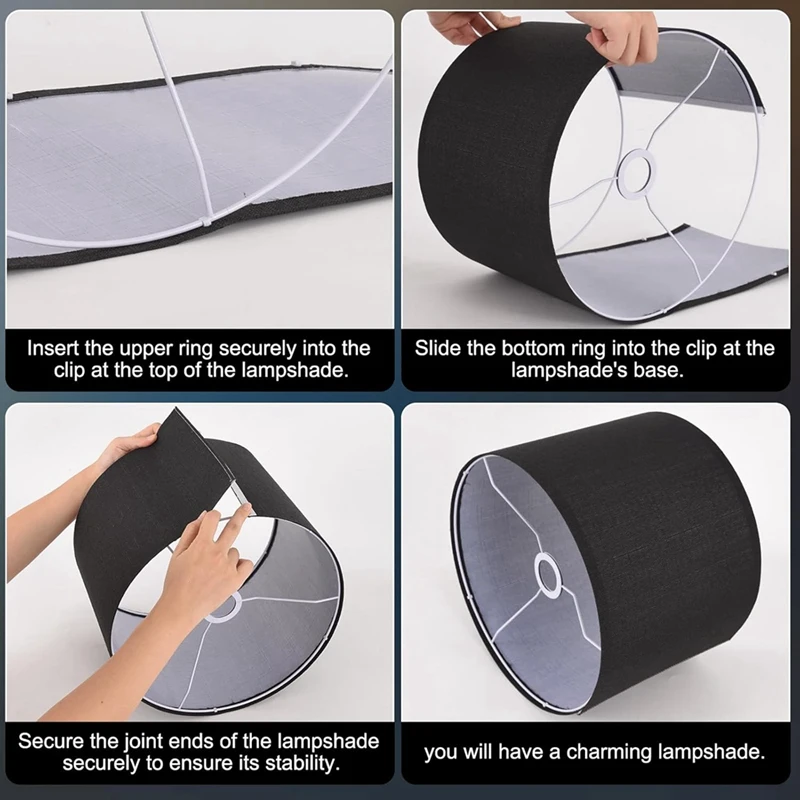 Insert the upper ring securely into the clip at the top of the lampshade.

Slide the bottom ring into the clip at the lampshade's base.

Secure the joint ends of the lampshade securely to ensure its stability.

you will have a charming lampshade.