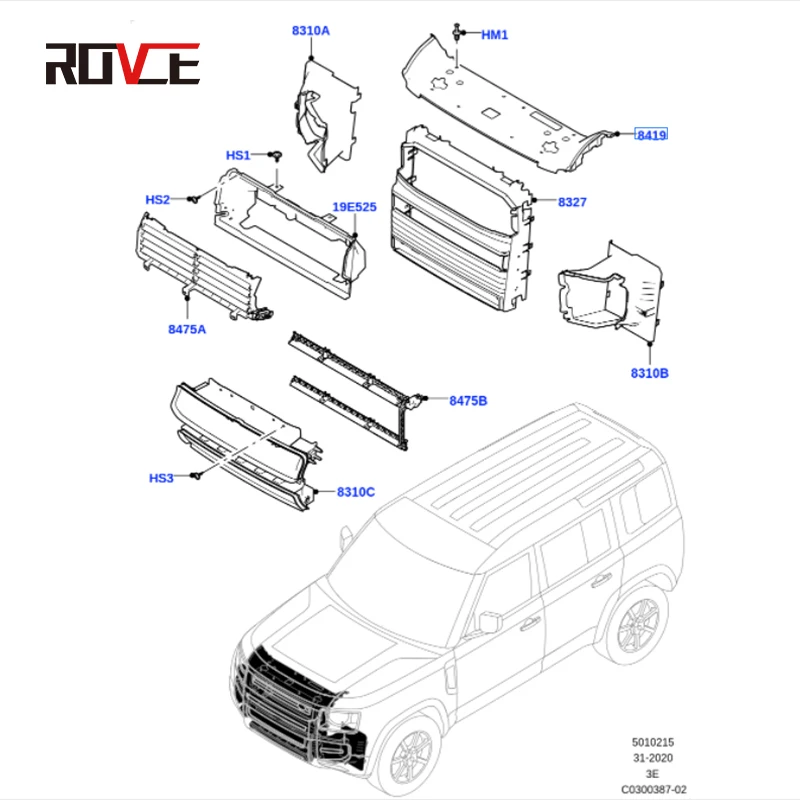 ROVCE

8310A
HM1
8419
HS1
HS2
19E525
8327
8475A
8310B
8475B
HS3
8310C

5010215
31-2020
3E
C0300387-02