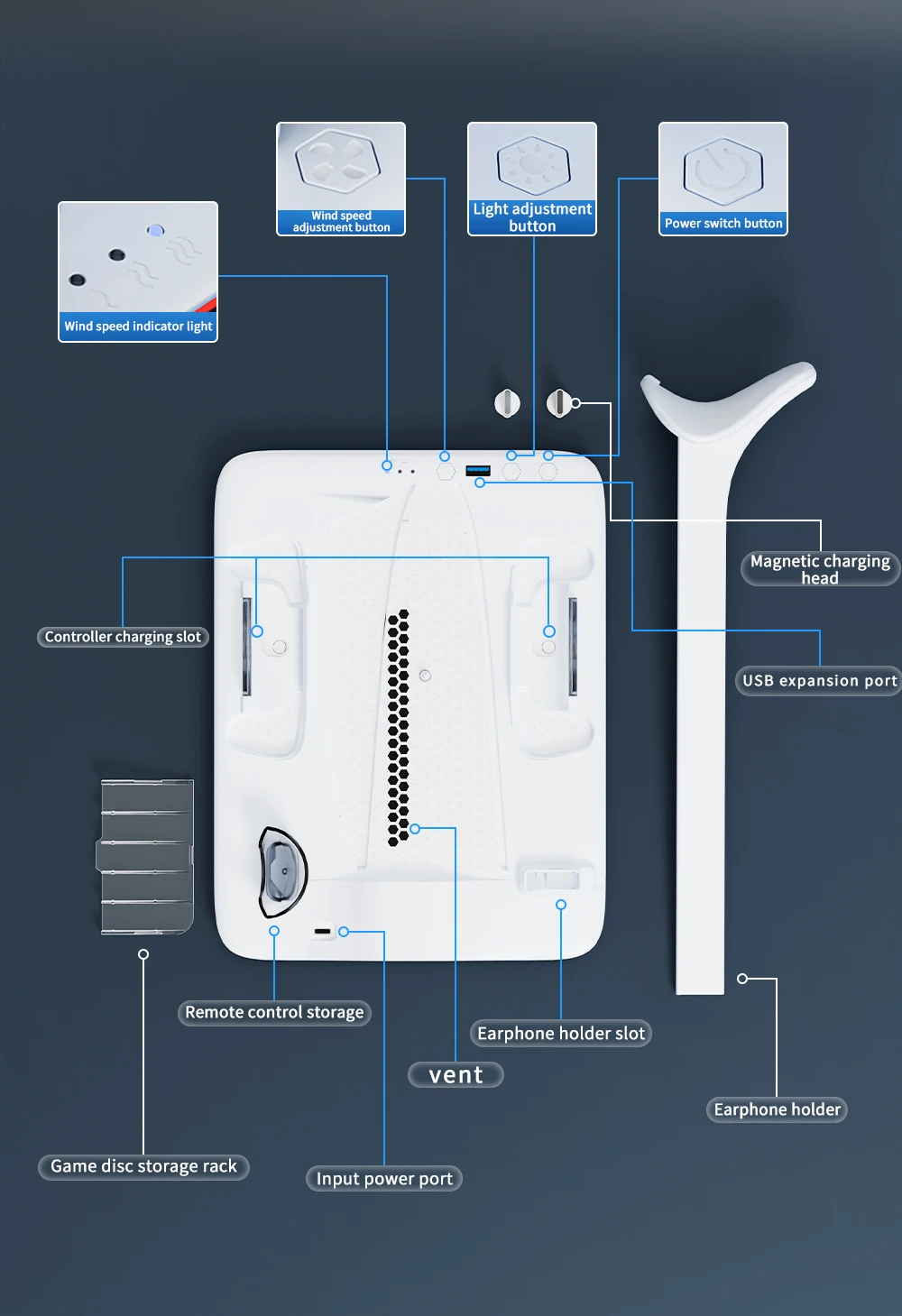 Wind speed adjustment button

Light adjustment button

Power switch button

Wind speed indicator light

Magnetic charging head

Controller charging slot

USB expansion port

Remote control storage

Earphone holder slot

vent

Earphone holder

Game disc storage rack

Input power port