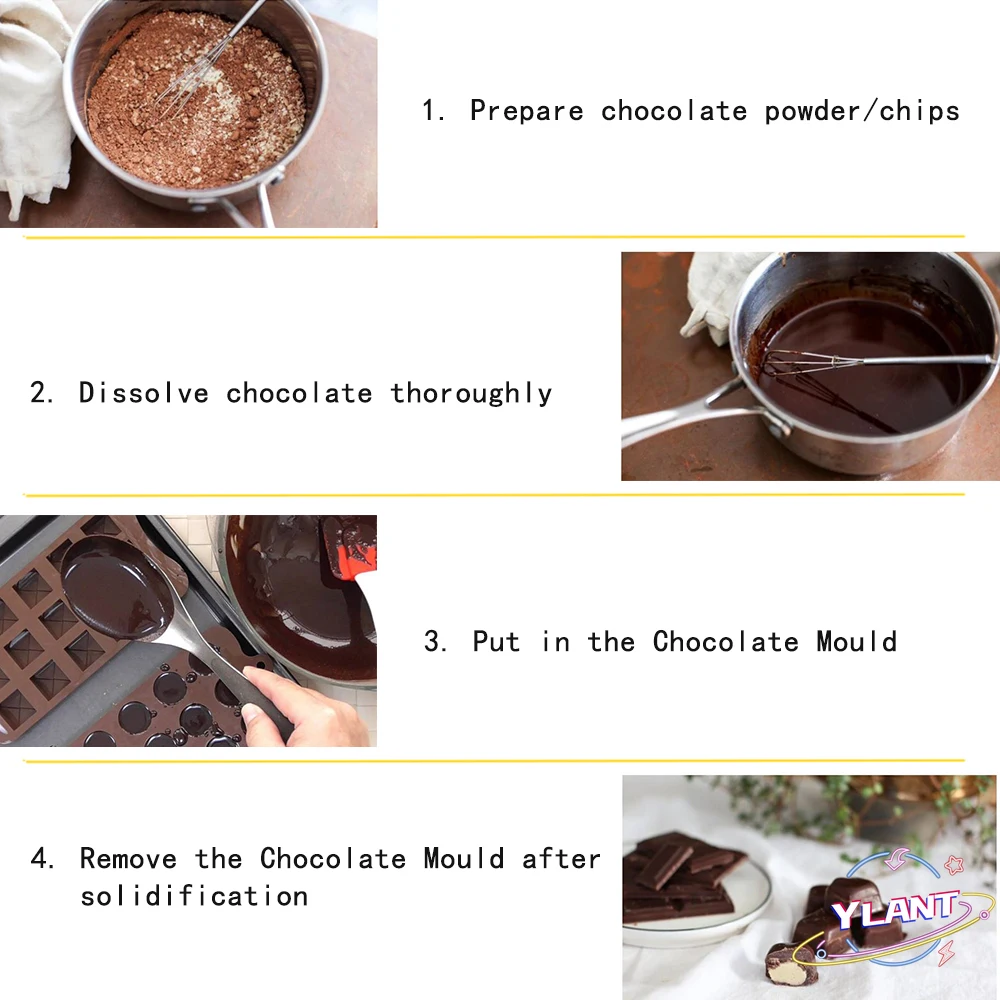 1. Prepare chocolate powder/chips

2. Dissolve chocolate thoroughly

3. Put in the Chocolate Mould

4. Remove the Chocolate Mould after solidification

YLANT