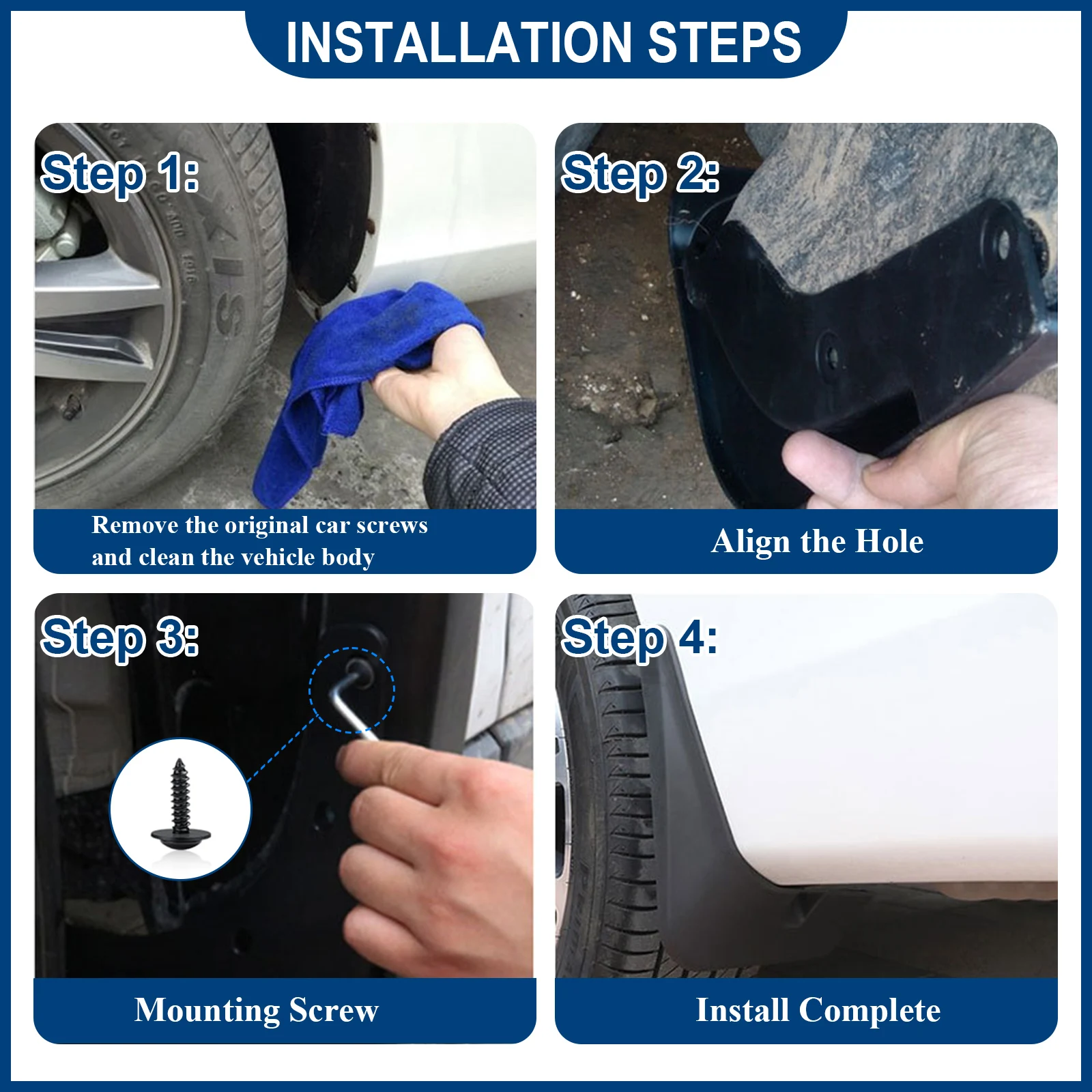 INSTALLATION STEPS

Step 1:

Remove the original car screws and clean the vehicle body

Step 2:

Align the Hole

Step 3:

Mounting Screw

Step 4:

Install Complete