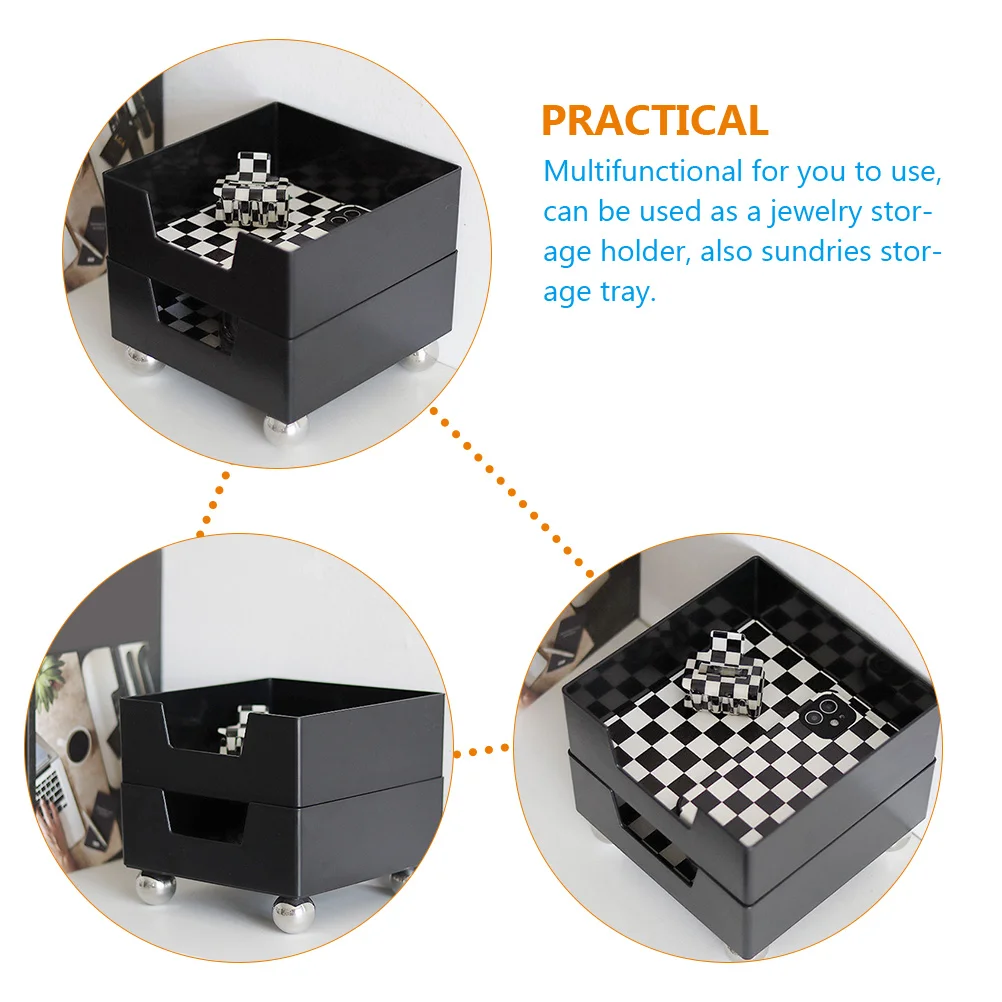 PRACTICAL

Multifunctional for you to use, can be used as a jewelry storage holder, also sundries storage tray.