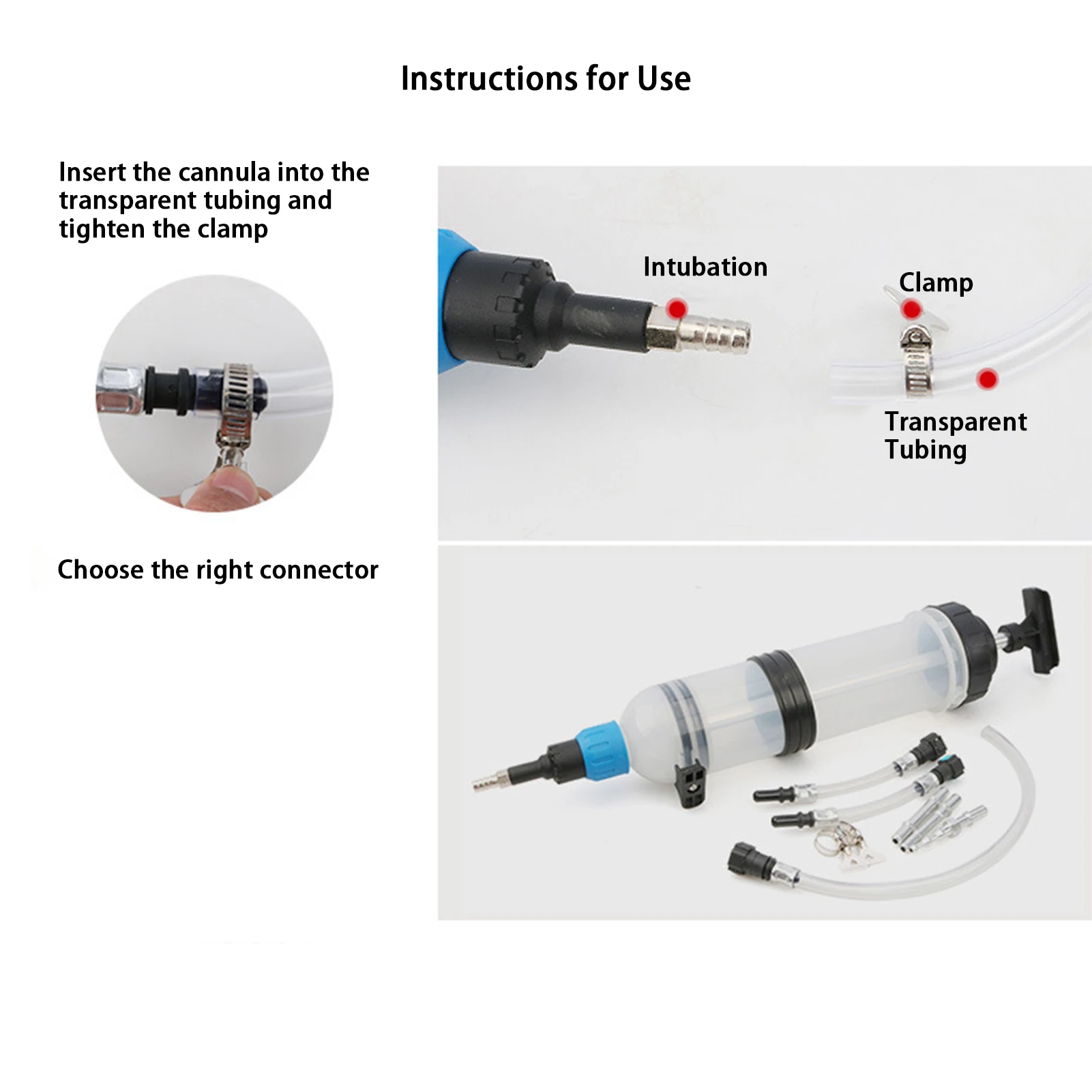 Instructions for Use

Insert the cannula into the transparent tubing and tighten the clamp

Intubation

Clamp

Transparent Tubing

Choose the right connector