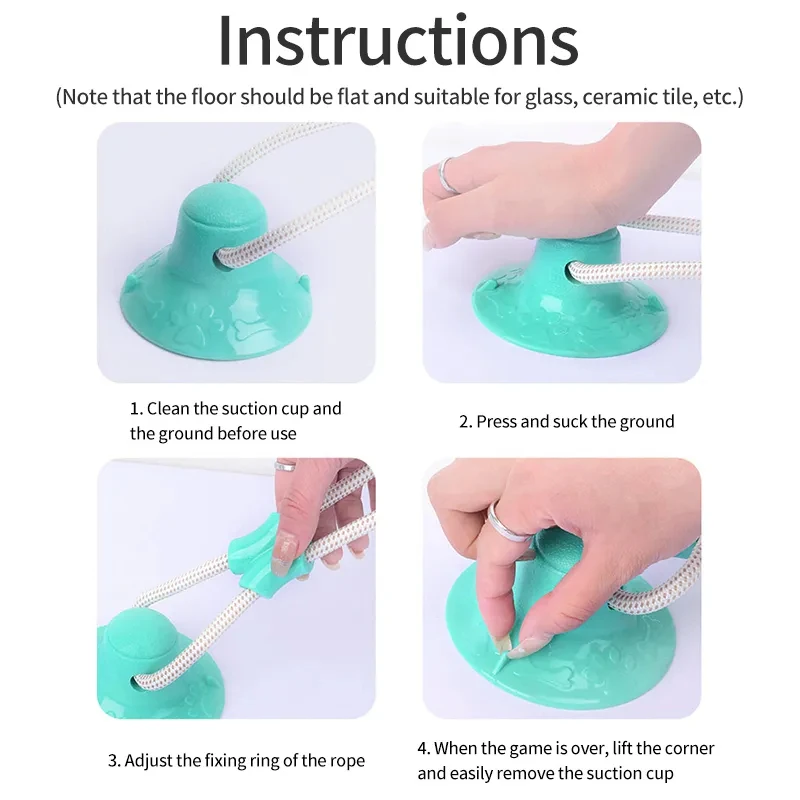 Instructions
(Note that the floor should be flat and suitable for glass, ceramic tile, etc.)

1. Clean the suction cup and the ground before use

2. Press and suck the ground

3. Adjust the fixing ring of the rope

4. When the game is over, lift the corner and easily remove the suction cup