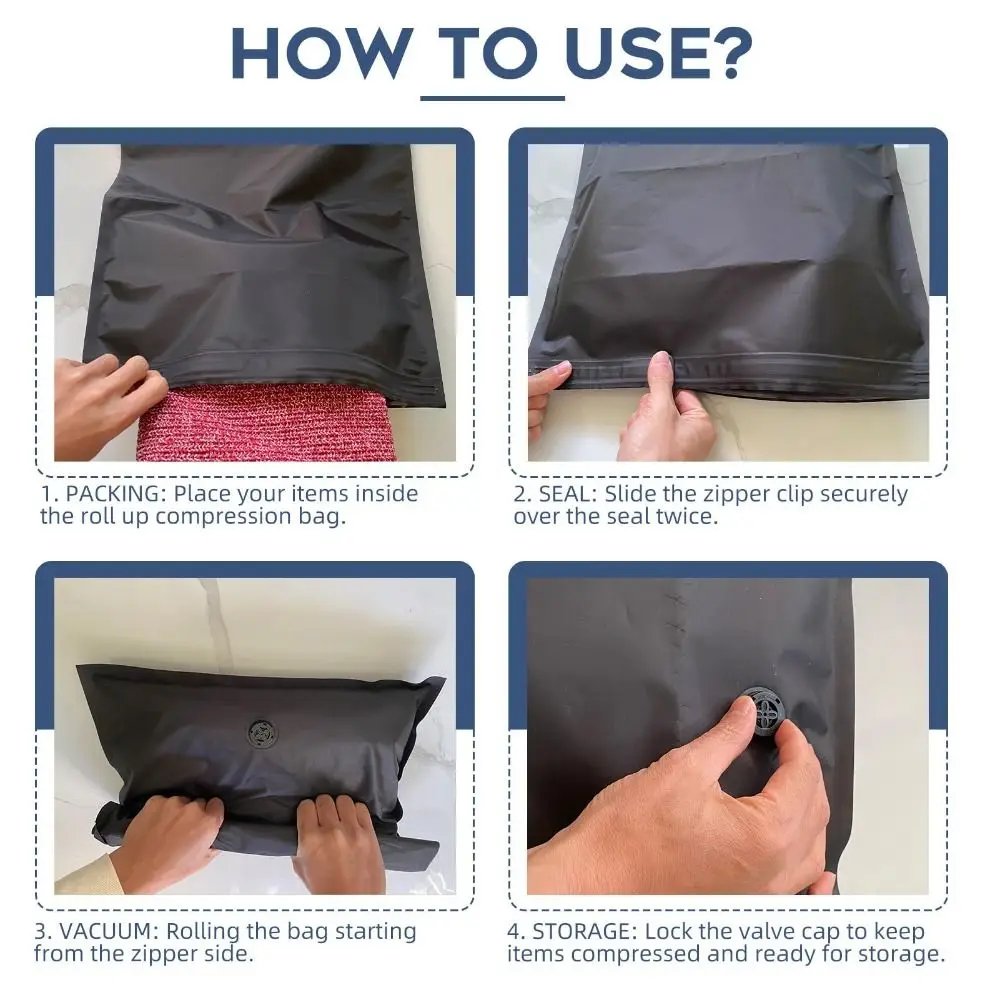 HOW TO USE?

1. PACKING: Place your items inside the roll up compression bag.

2. SEAL: Slide the zipper clip securely over the seal twice.

3. VACUUM: Rolling the bag starting from the zipper side.

4. STORAGE: Lock the valve cap to keep items compressed and ready for storage.