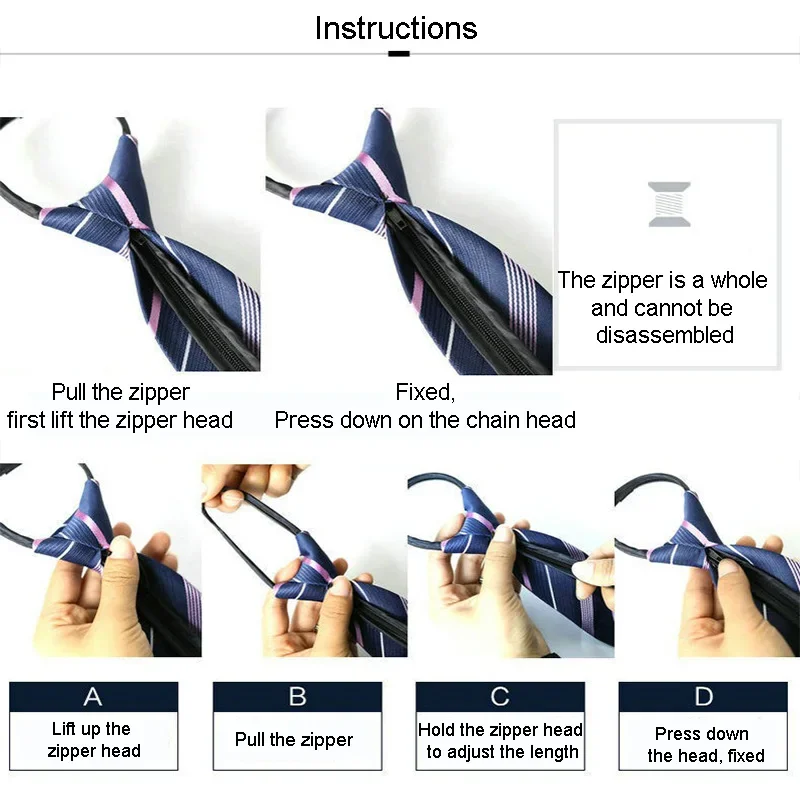 Instructions

The zipper is a whole and cannot be disassembled

Pull the zipper
first lift the zipper head

Fixed,
Press down on the chain head

A
Lift up the zipper head

B
Pull the zipper

C
Hold the zipper head to adjust the length

D
Press down the head, fixed