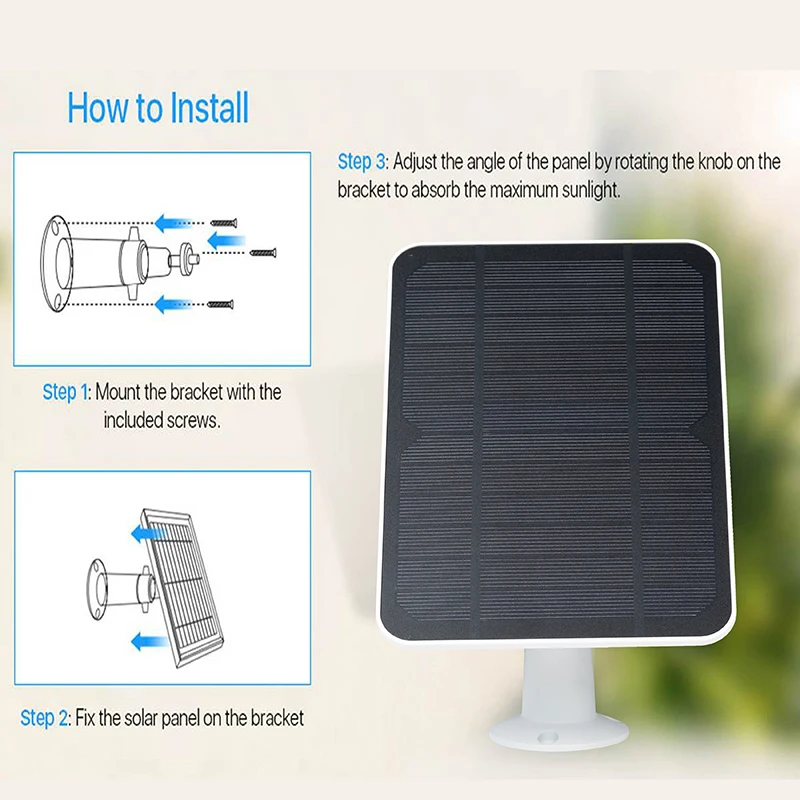 How to Install

Step 1: Mount the bracket with the included screws.

Step 2: Fix the solar panel on the bracket

Step 3: Adjust the angle of the panel by rotating the knob on the bracket to absorb the maximum sunlight.