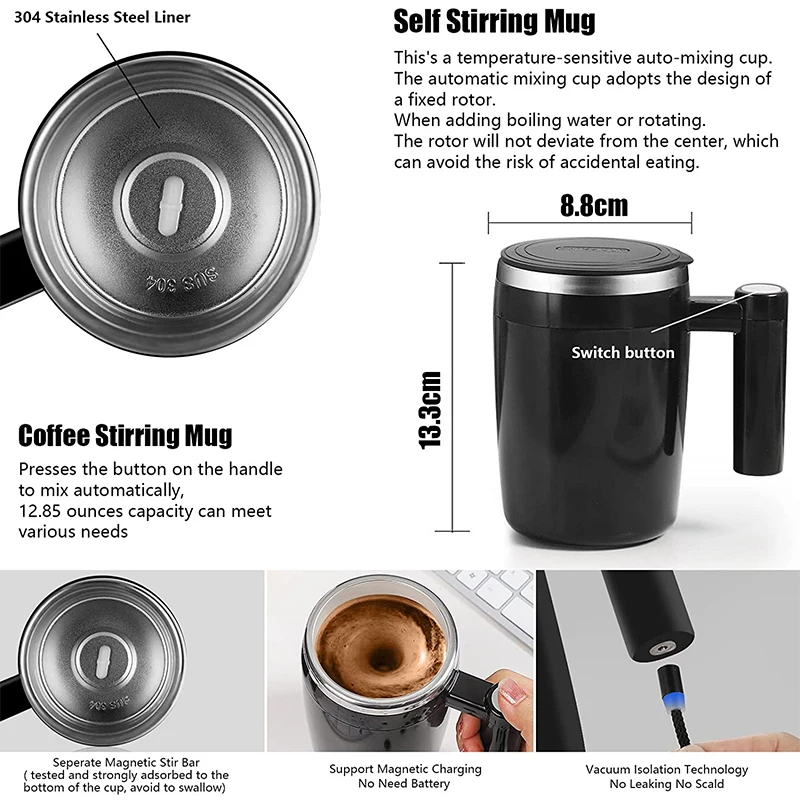 304 Stainless Steel Liner

SUS 304

Self Stirring Mug

This's a temperature-sensitive auto-mixing cup. The automatic mixing cup adopts the design of a fixed rotor.
When adding boiling water or rotating.
The rotor will not deviate from the center, which can avoid the risk of accidental eating.

8.8cm

13.3cm

Switch button

Coffee Stirring Mug

Presses the button on the handle to mix automatically,
12.85 ounces capacity can meet various needs

SUS 304

Seperate Magnetic Stir Bar
( tested and strongly adsorbed to the bottom of the cup, avoid to swallow)

Support Magnetic Charging
No Need Battery

Vacuum Isolation Technology
No Leaking No Scald