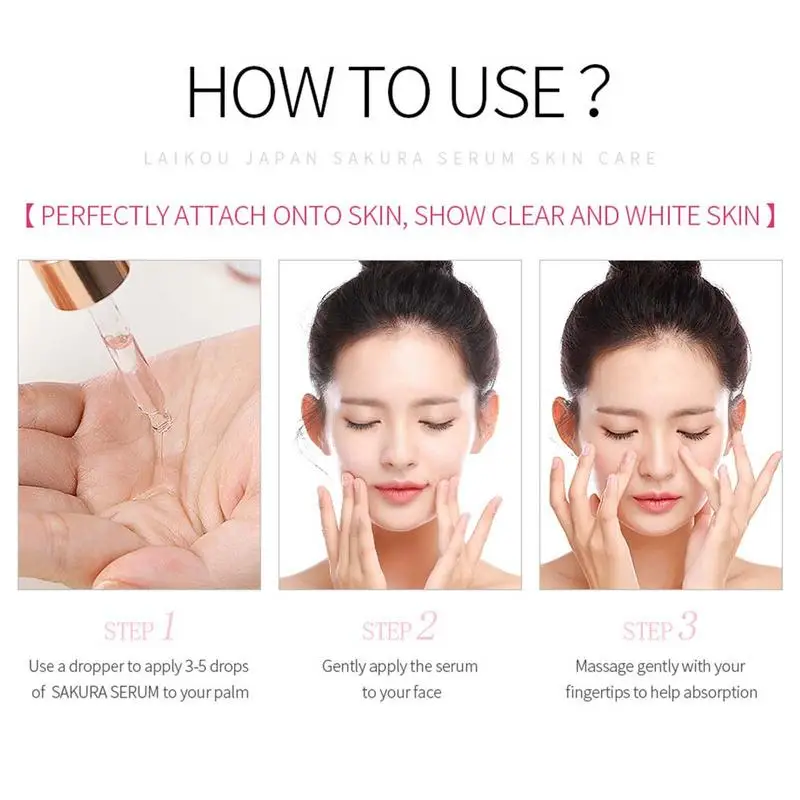 HOW TO USE ?

LAIKOU JAPAN SAKURA SERUM SKIN CARE

【 PERFECTLY ATTACH ONTO SKIN, SHOW CLEAR AND WHITE SKIN 】

STEP 1
Use a dropper to apply 3-5 drops of SAKURA SERUM to your palm

STEP 2
Gently apply the serum to your face

STEP 3
Massage gently with your fingertips to help absorption