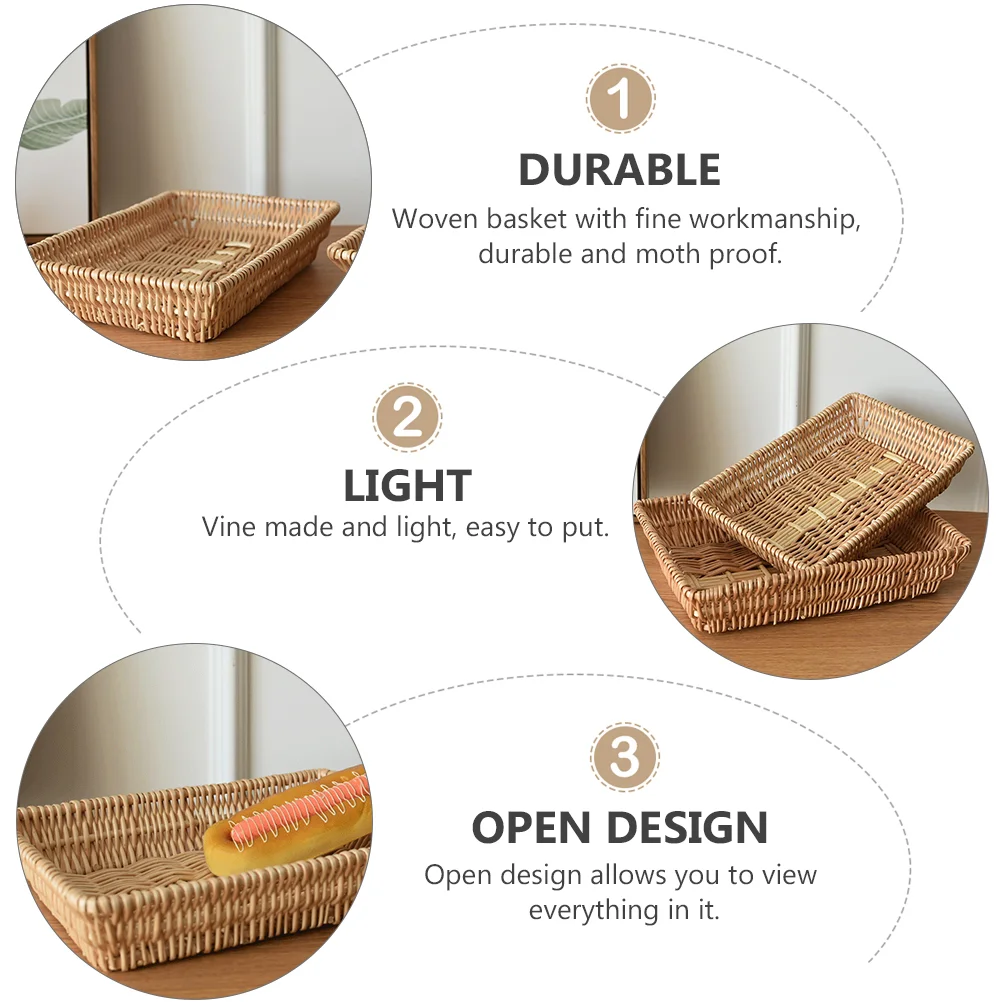 1

DURABLE

Woven basket with fine workmanship, durable and moth proof.

2

LIGHT

Vine made and light, easy to put.

3

OPEN DESIGN

Open design allows you to view everything in it.