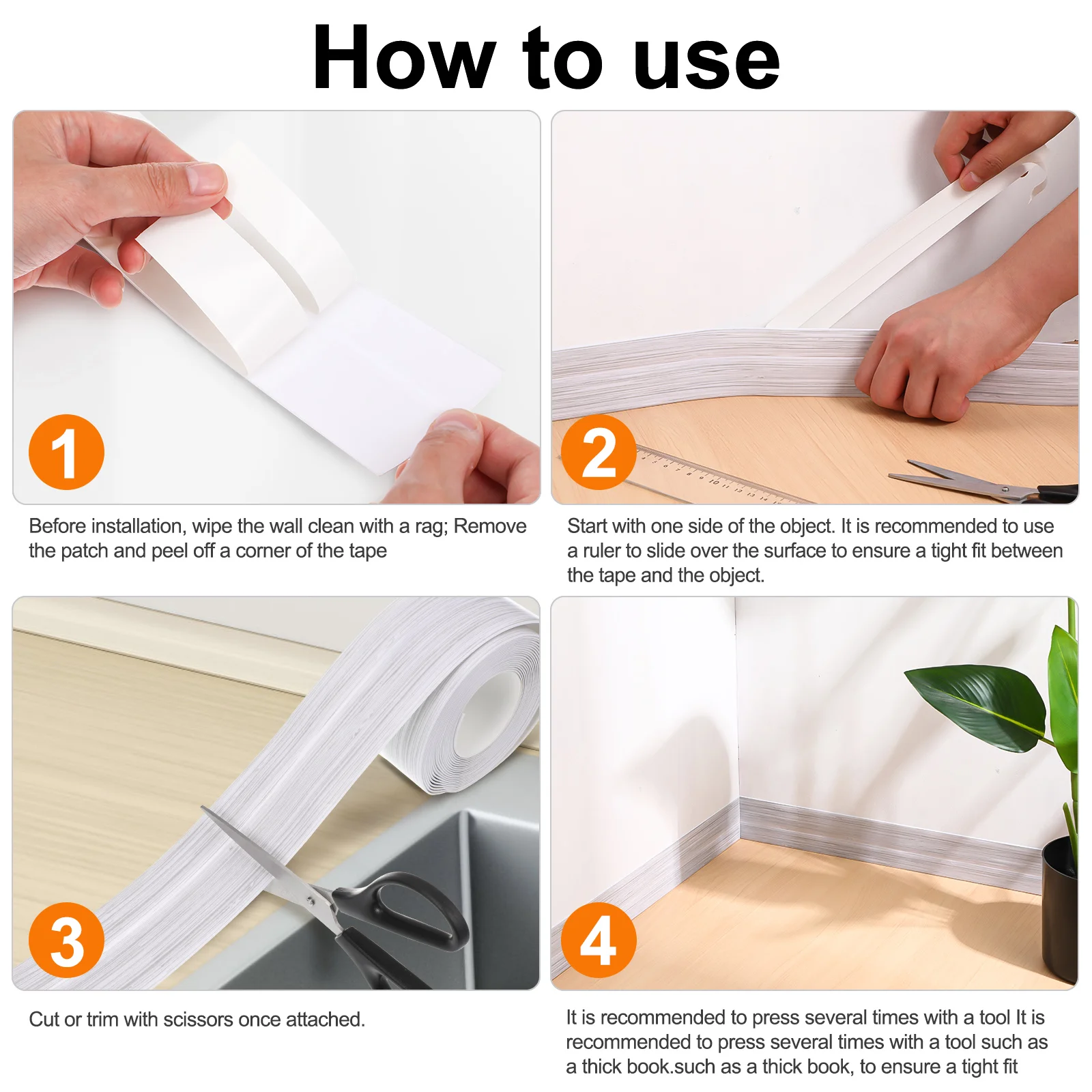 How to use

1

Before installation, wipe the wall clean with a rag; Remove the patch and peel off a corner of the tape

2

Start with one side of the object. It is recommended to use a ruler to slide over the surface to ensure a tight fit between the tape and the object.

3

Cut or trim with scissors once attached.

4

It is recommended to press several times with a tool It is recommended to press several times with a tool such as a thick book.such as a thick book, to ensure a tight fit