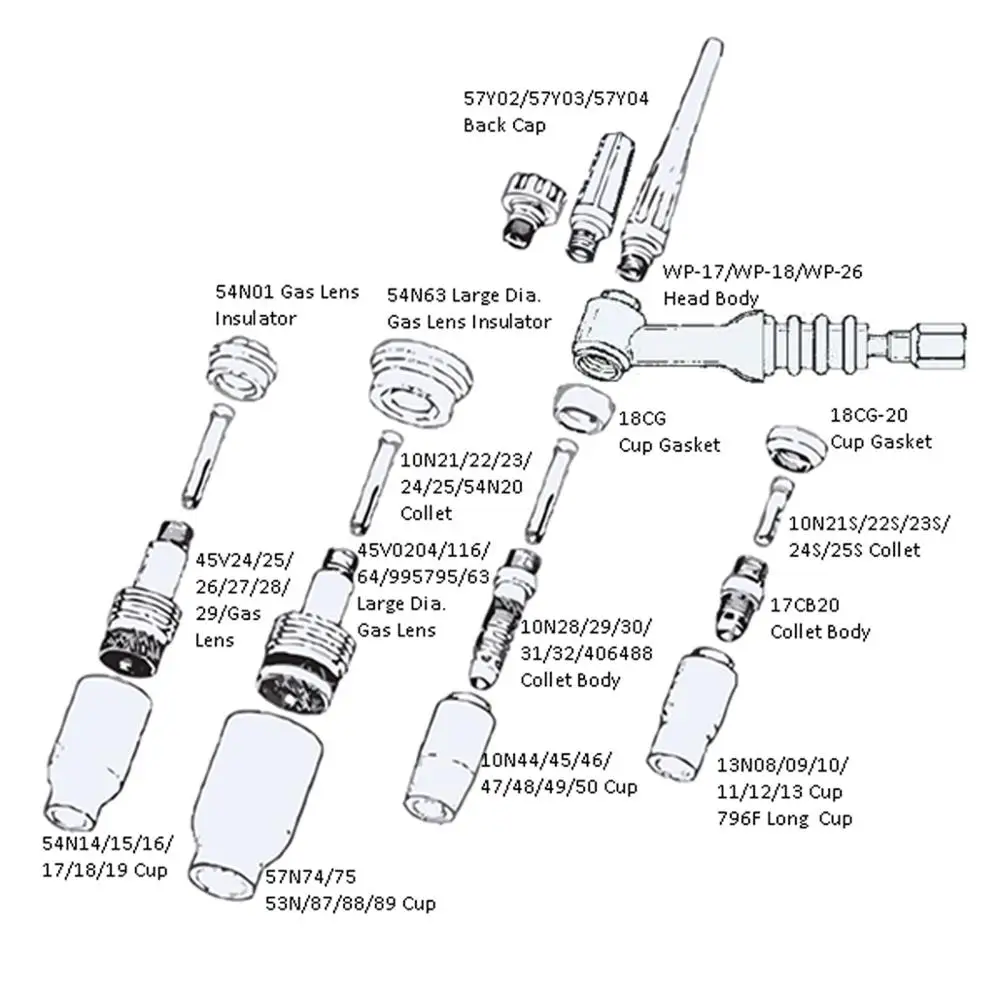 57Y02/57Y03/57Y04
Back Cap

WP-17/WP-18/WP-26
Head Body

54N01 Gas Lens
Insulator

54N63 Large Dia.
Gas Lens Insulator

18CG
Cup Gasket

18CG-20
Cup Gasket

10N21/22/23/
24/25/54N20
Collet

10N21S/22S/23S/
24S/25S Collet

45V24/25/
26/27/28/
29/Gas
Lens

45V0204/116/
64/995795/63
Large Dia.
Gas Lens

10N28/29/30/
31/32/406488
Collet Body

17CB20
Collet Body

10N44/45/46/
47/48/49/50 Cup

13N08/09/10/
11/12/13 Cup
796F Long Cup

54N14/15/16/
17/18/19 Cup

57N74/75
53N/87/88/89 Cup