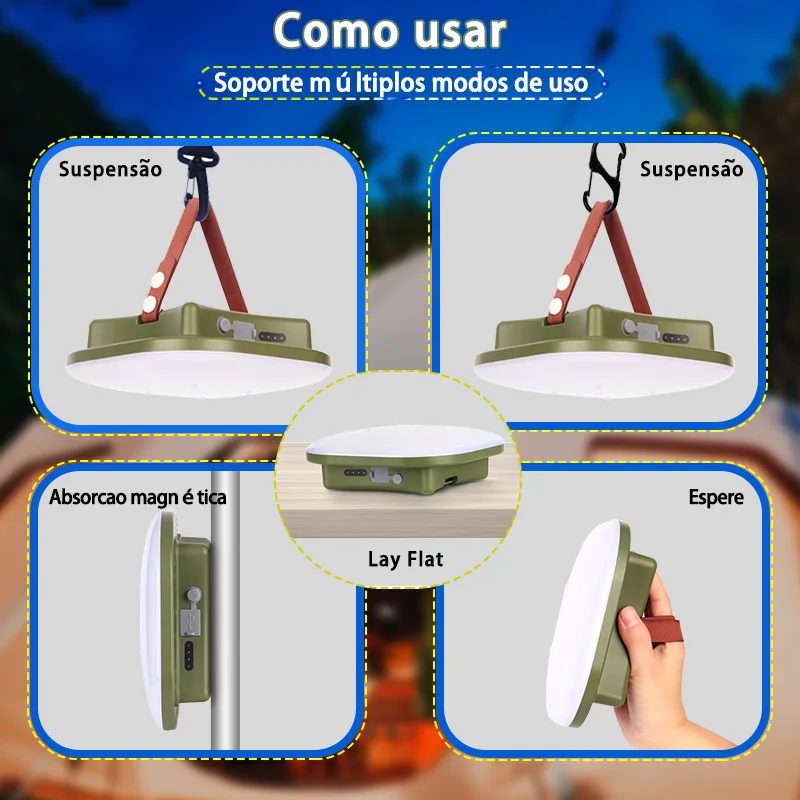 Como usar

Soporte m ú ltiplos modos de uso

Suspensão

Suspensão

Absorcao magn é tica

Lay Flat

Espere