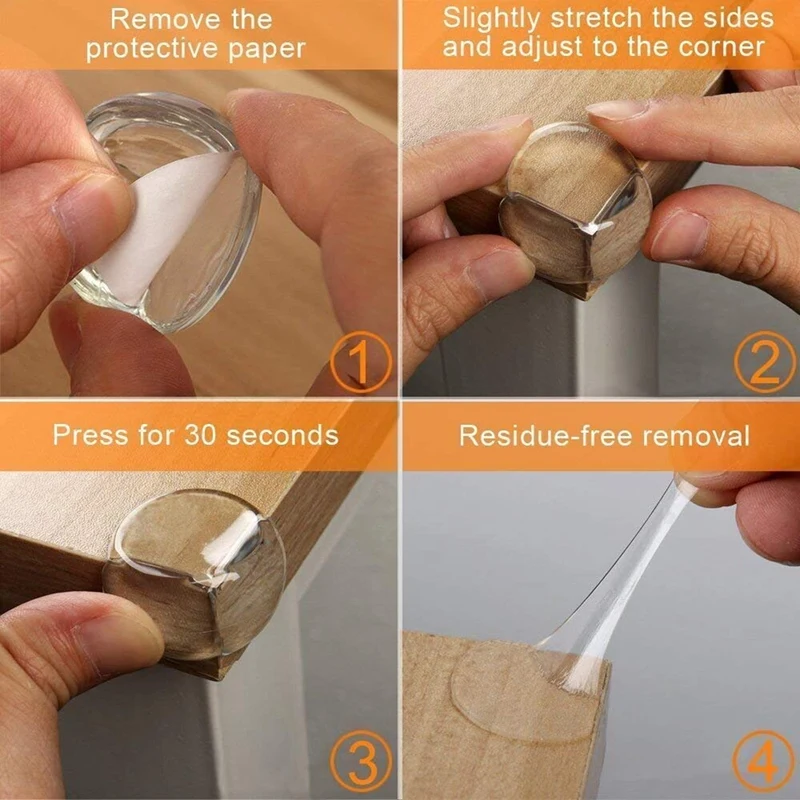 Remove the protective paper

1

Slightly stretch the sides and adjust to the corner

2

Press for 30 seconds

3

Residue-free removal

4