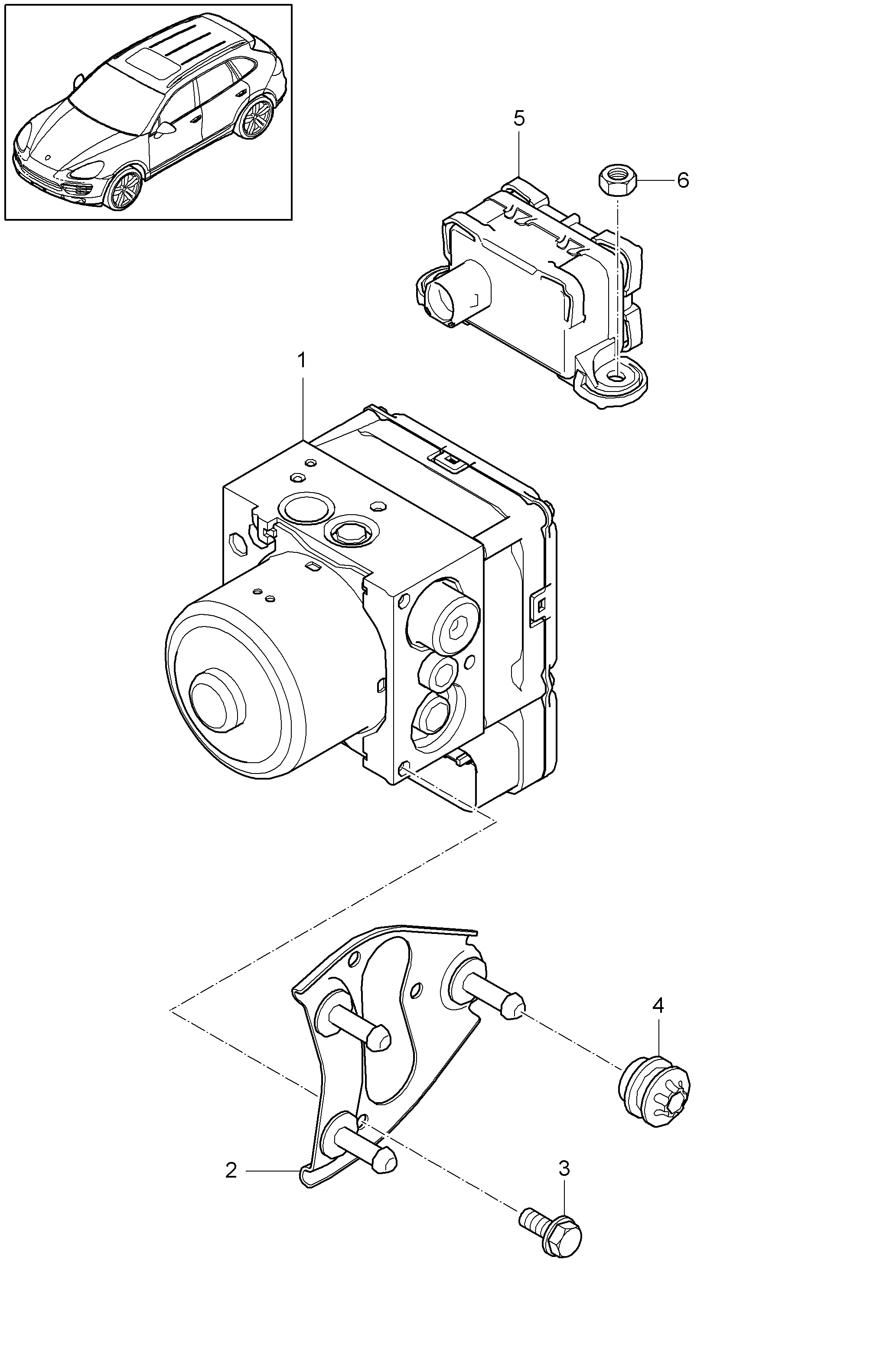 5
6
1
4
2
3