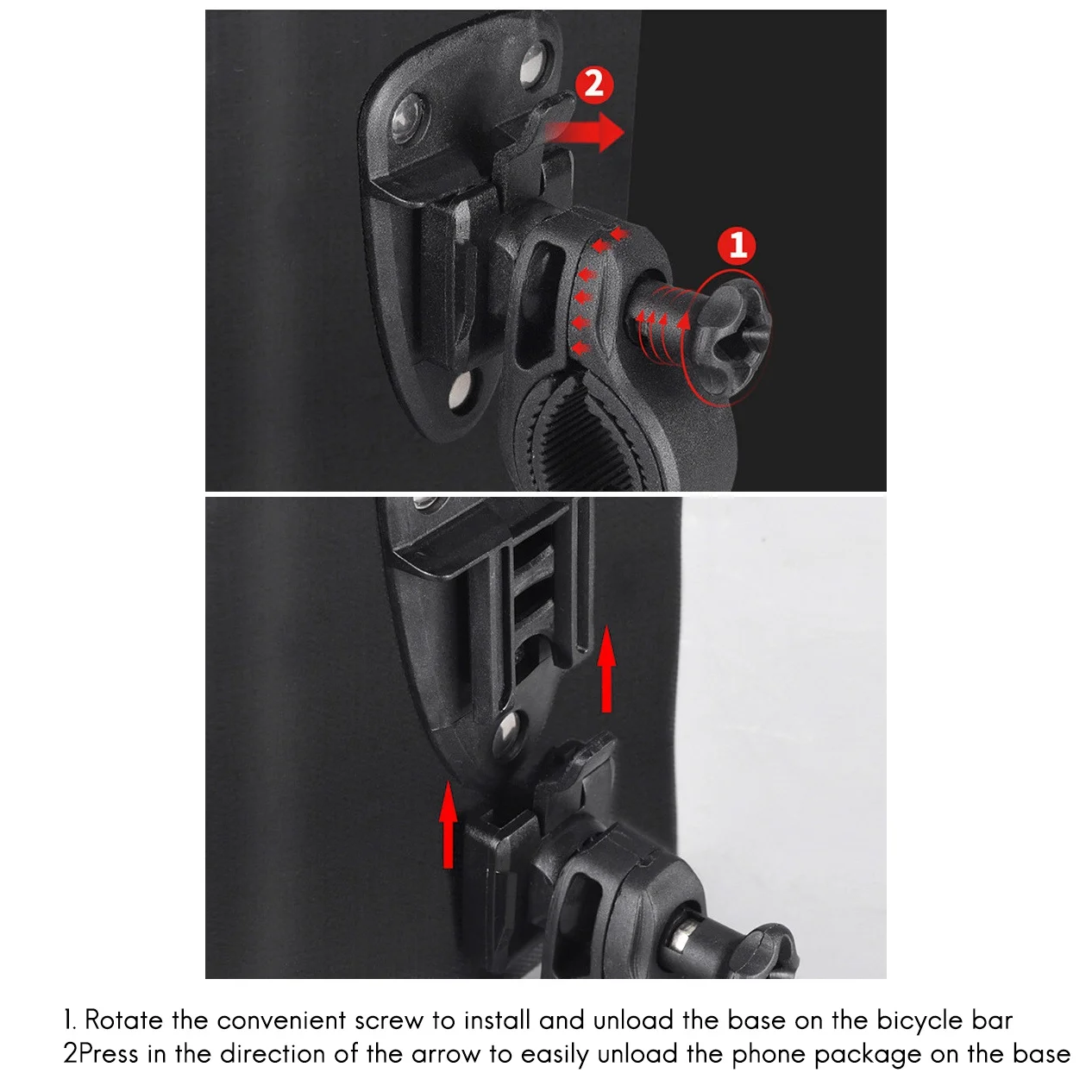 2

1

1. Rotate the convenient screw to install and unload the base on the bicycle bar
2Press in the direction of the arrow to easily unload the phone package on the base